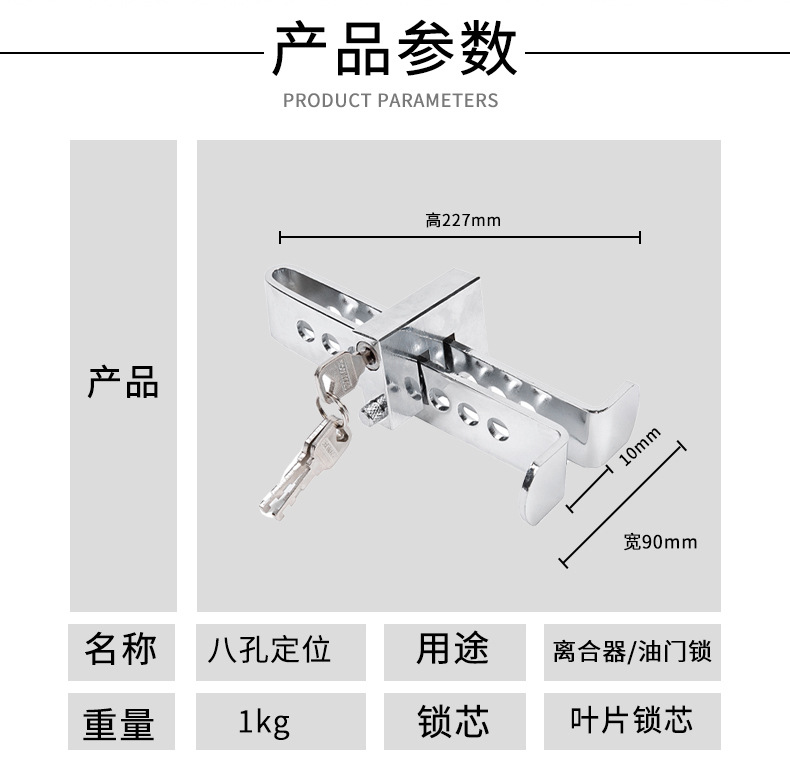 产品参数

PRODUCT PARAMETERS

产品

高227mm

10mm

宽90mm

| 名称 | 八孔定位 | 用途 | 离合器/油门锁 |
|---|---|---|---|
| 重量 | 1kg | 锁芯 | 叶片锁芯 |