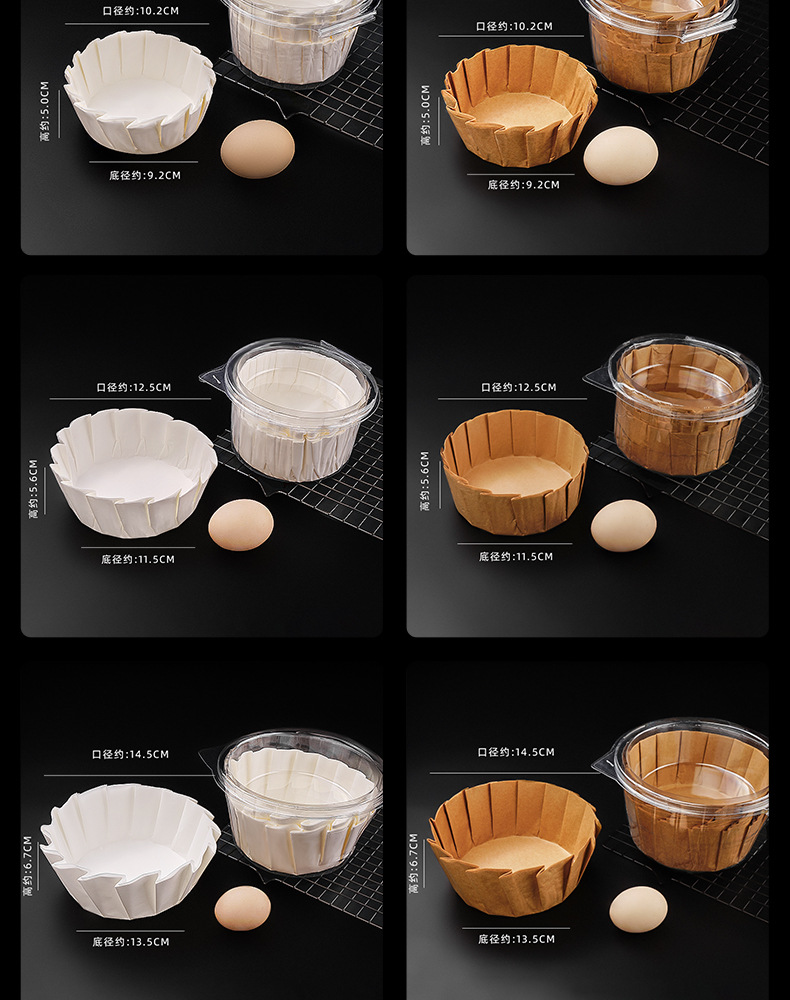 口径约:10.2CM
高约:5.0CM
底径约:9.2CM

口径约:10.2CM
高约:5.0CM
底径约:9.2CM

口径约:12.5CM
高约:5.6CM
底径约:11.5CM

口径约:12.5CM
高约:5.6CM
底径约:11.5CM

口径约:14.5CM
高约:6.7CM
底径约:13.5CM

口径约:14.5CM
高约:6.7CM
底径约:13.5CM