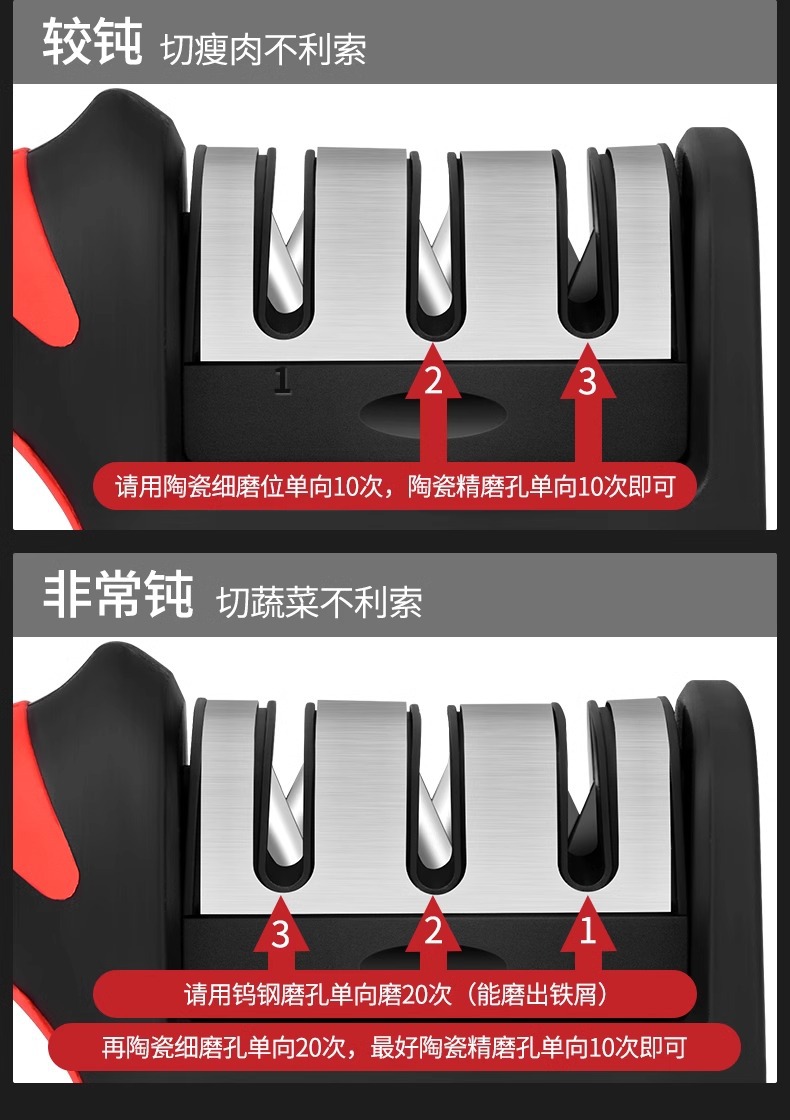 较钝 切瘦肉不利索

1

2

3

请用陶瓷细磨位单向10次，陶瓷精磨孔单向10次即可

非常钝 切蔬菜不利索

3

2

1

请用钨钢磨孔单向磨20次（能磨出铁屑）

再陶瓷细磨孔单向20次，最好陶瓷精磨孔单向10次即可