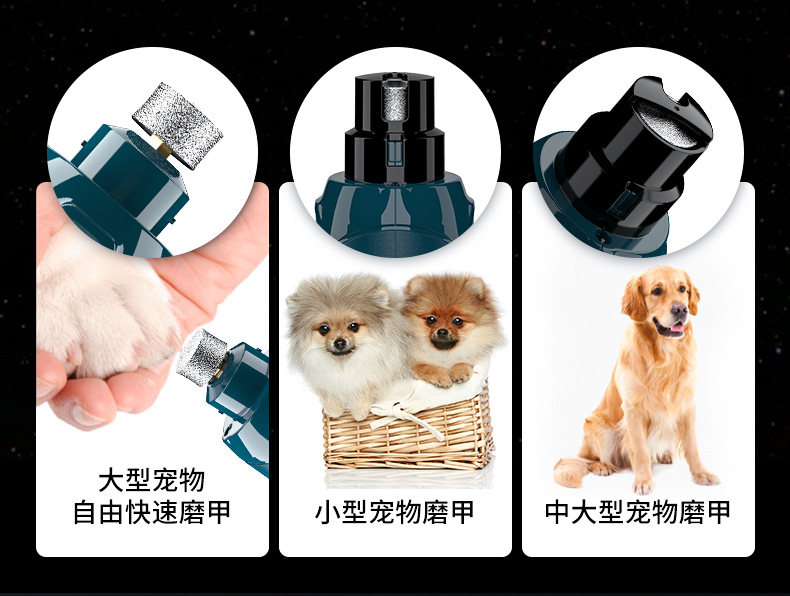 大型宠物
自由快速磨甲

小型宠物磨甲

中大型宠物磨甲