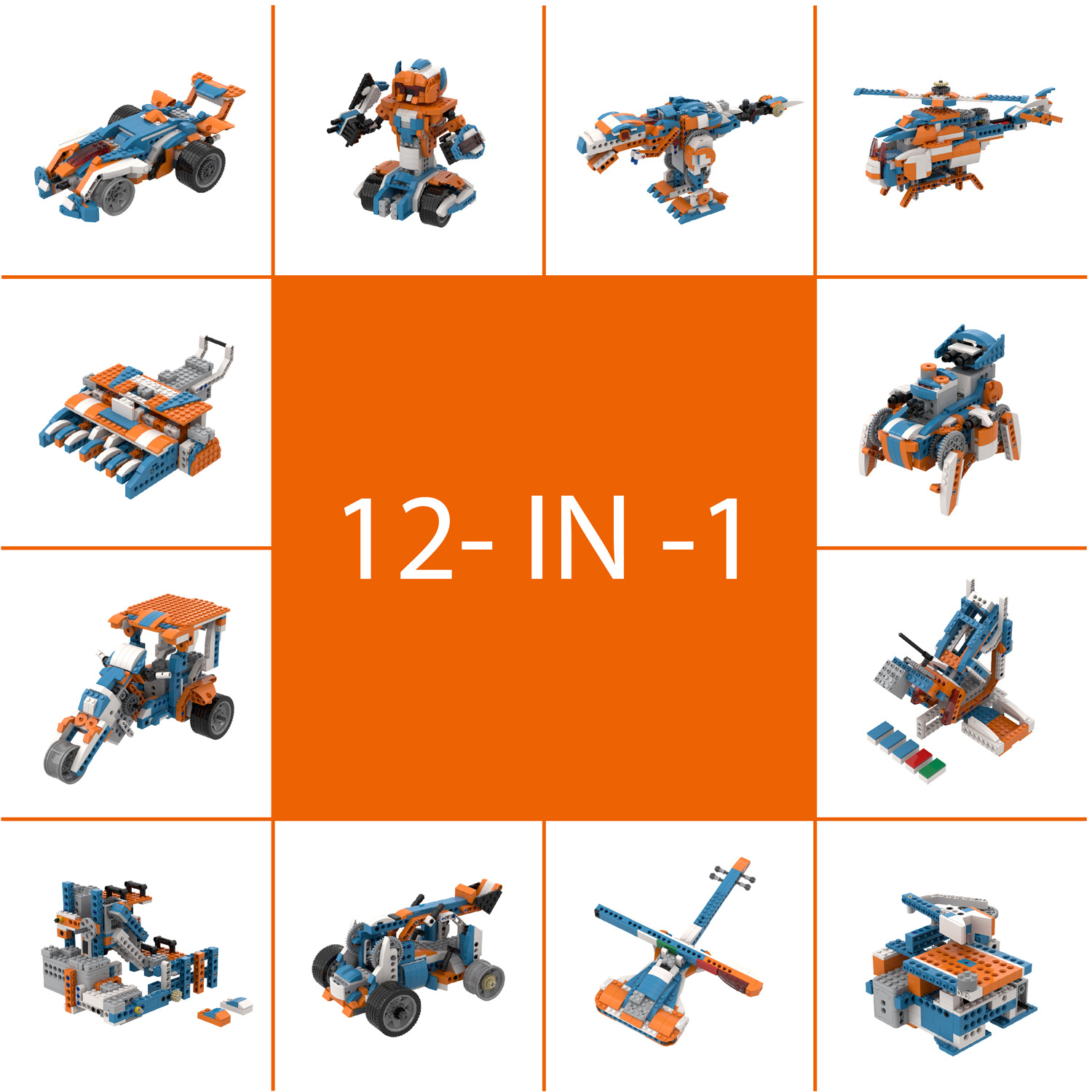 12- IN -1