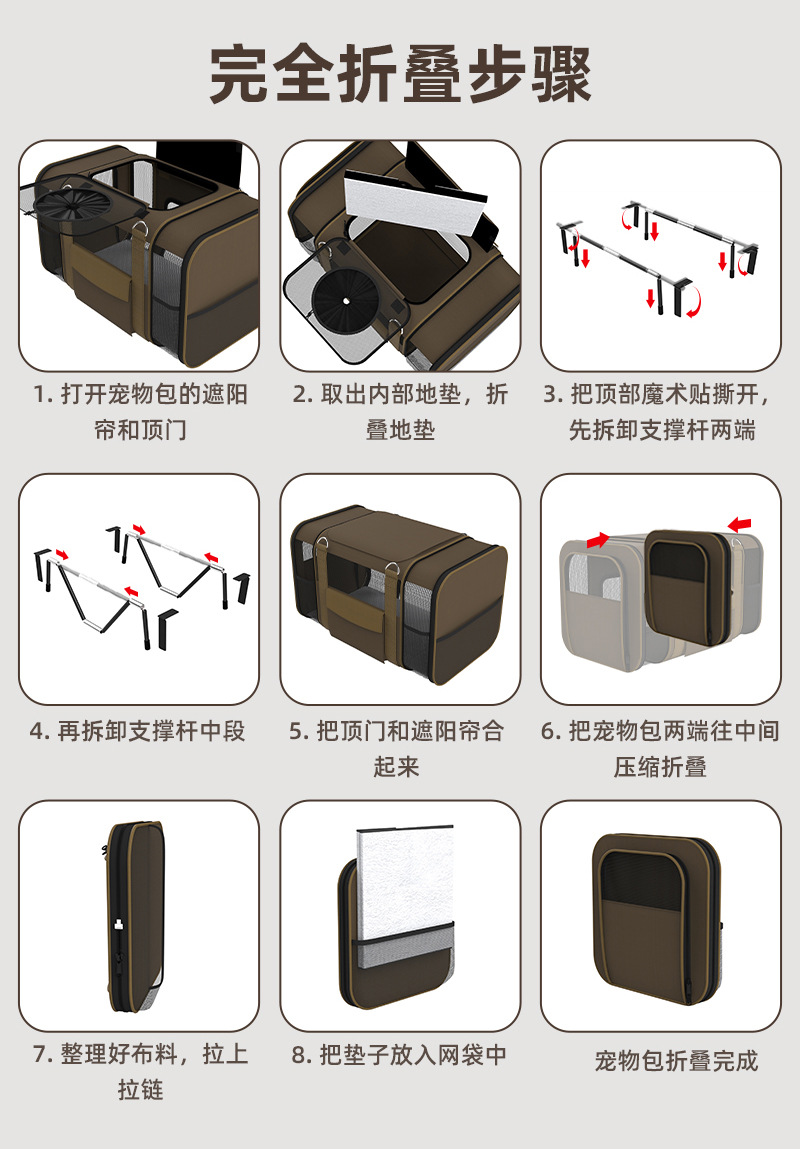 完全折叠步骤

1. 打开宠物包的遮阳帘和顶门

2. 取出内部地垫，折叠地垫

3. 把顶部魔术贴撕开，先拆卸支撑杆两端

4. 再拆卸支撑杆中段

5. 把顶门和遮阳帘合起来

6. 把宠物包两端往中间压缩折叠

7. 整理好布料，拉上拉链

8. 把垫子放入网袋中

宠物包折叠完成