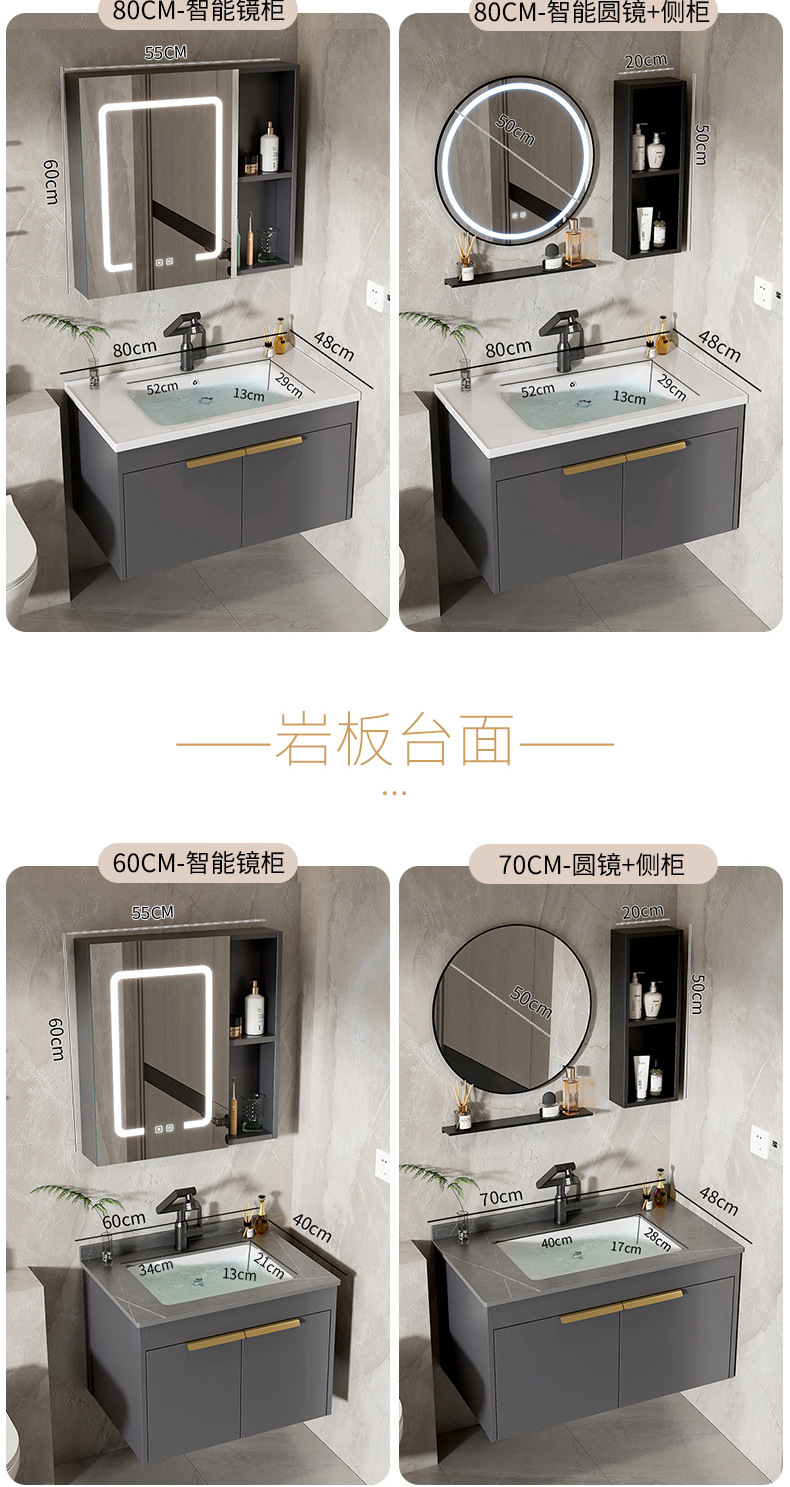 80CM-智能镜柜

55CM
60cm
80cm
48cm
52cm
13cm
29cm

80CM-智能圆镜+侧柜

20cm
50cm
50cm
80cm
48cm
52cm
13cm
29cm

——岩板台面——

60CM-智能镜柜

55CM
60cm
60cm
40cm
34cm
13cm
21cm

70CM-圆镜+侧柜

20cm
50cm
50cm
70cm
48cm
40cm
17cm
28cm