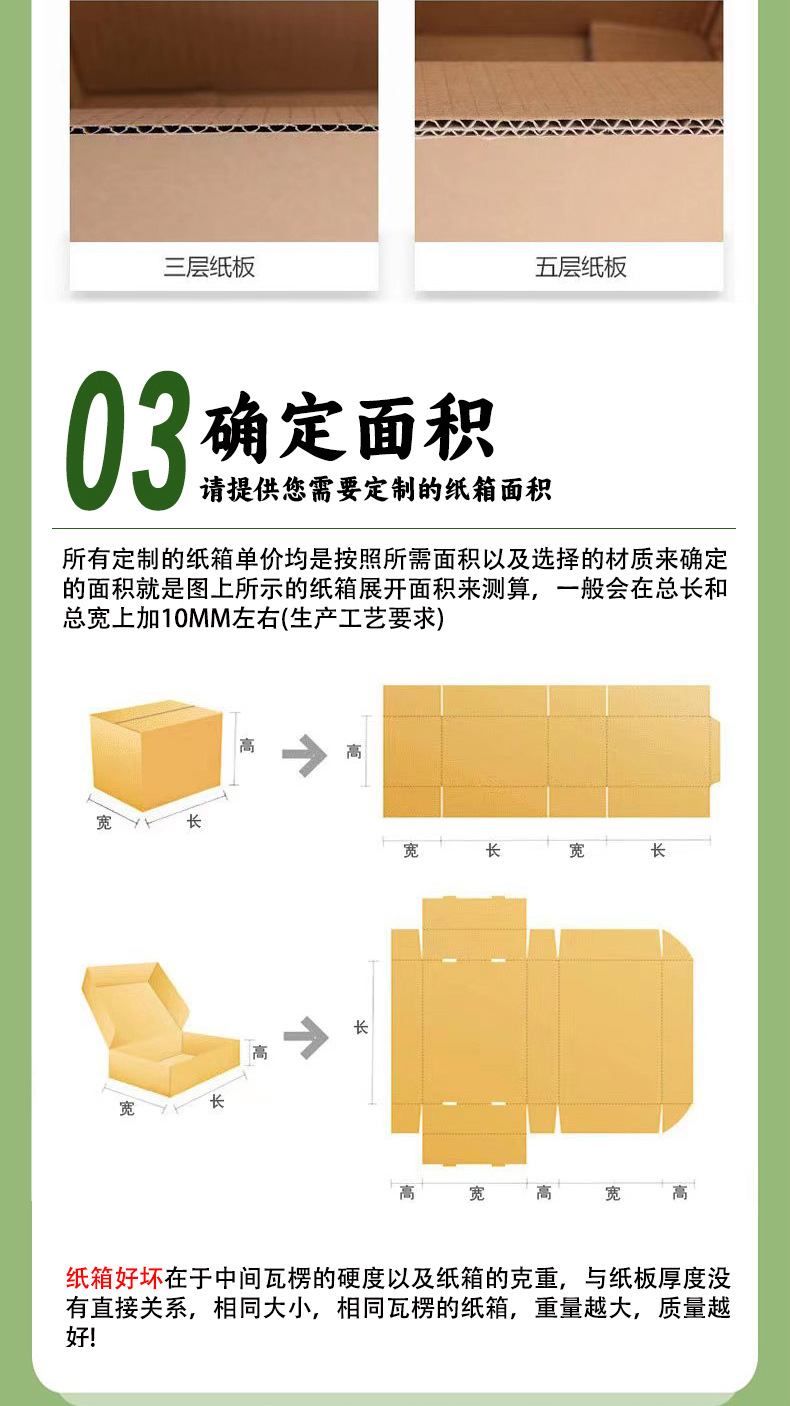 三层纸板

五层纸板

03 确定面积

请提供您需要定制的纸箱面积

所有定制的纸箱单价均是按照所需面积以及选择的材质来确定的面积就是图上所示的纸箱展开面积来测算，一般会在总长和总宽上加10MM左右(生产工艺要求)

高

宽 长

高

宽 长 宽 长

高

宽 长

长

高 宽 高 宽 高

纸箱好坏在于中间瓦楞的硬度以及纸箱的克重，与纸板厚度没有直接关系，相同大小，相同瓦楞的纸箱，重量越大，质量越好!