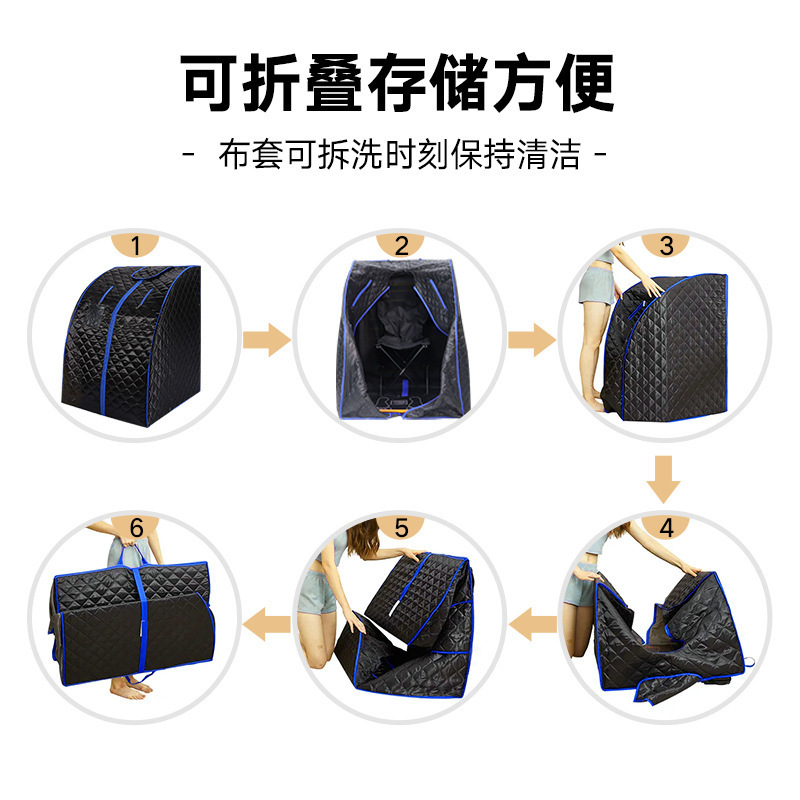 可折叠存储方便

- 布套可拆洗时刻保持清洁 -

1

2

3

4

5

6