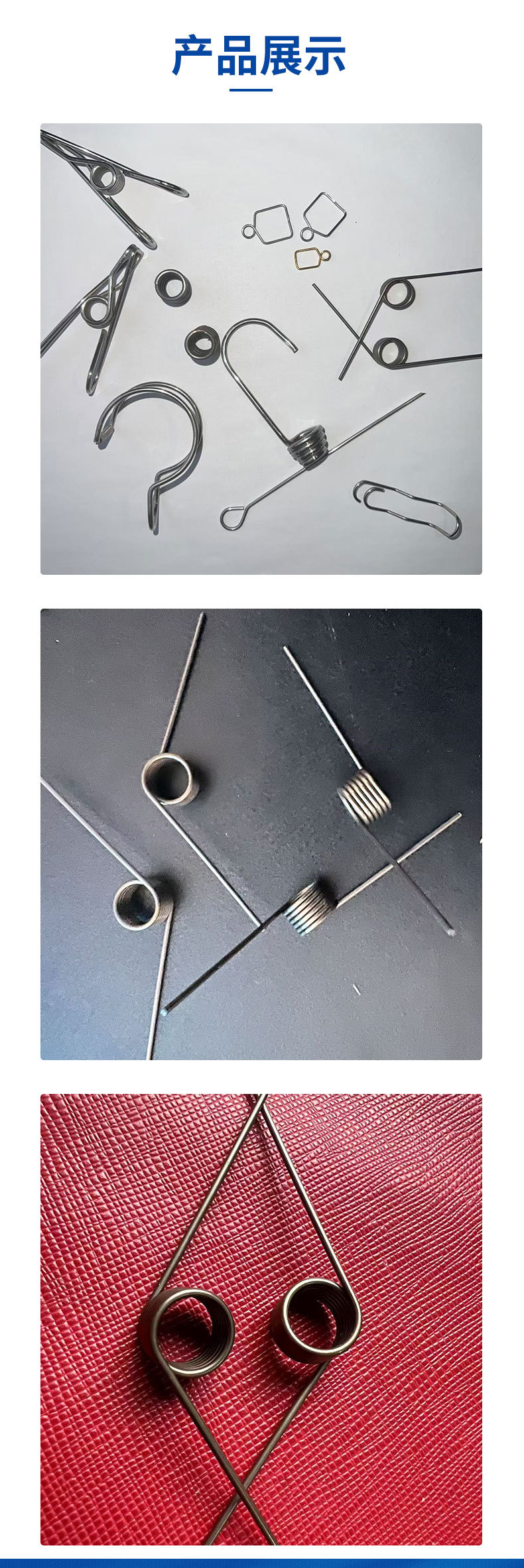 产品展示