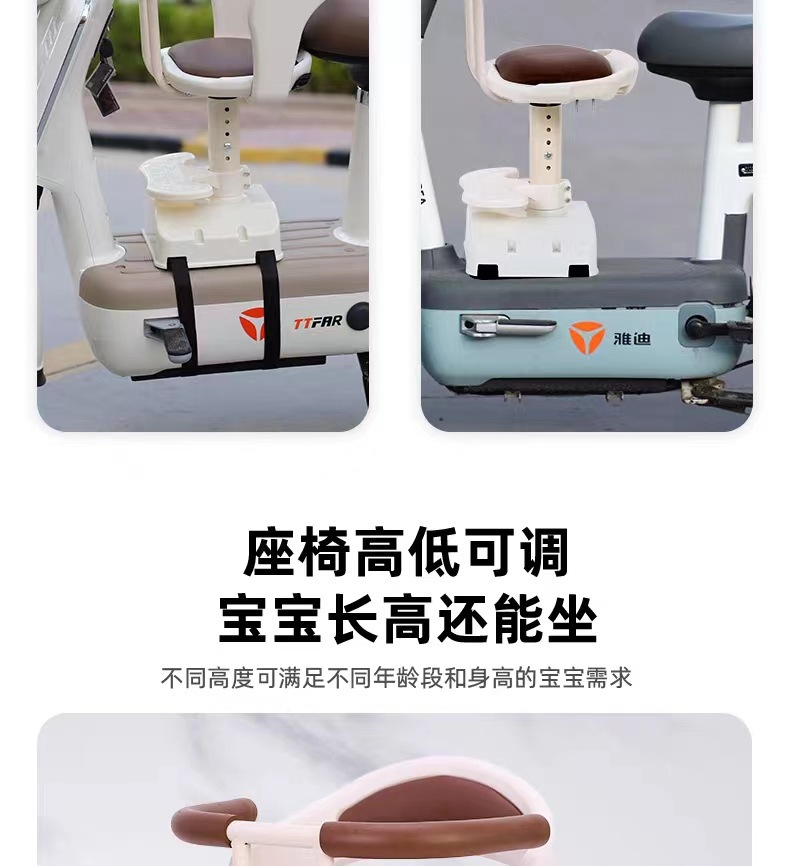 TTFAR

雅迪

座椅高低可调
宝宝长高还能坐

不同高度可满足不同年龄段和身高的宝宝需求