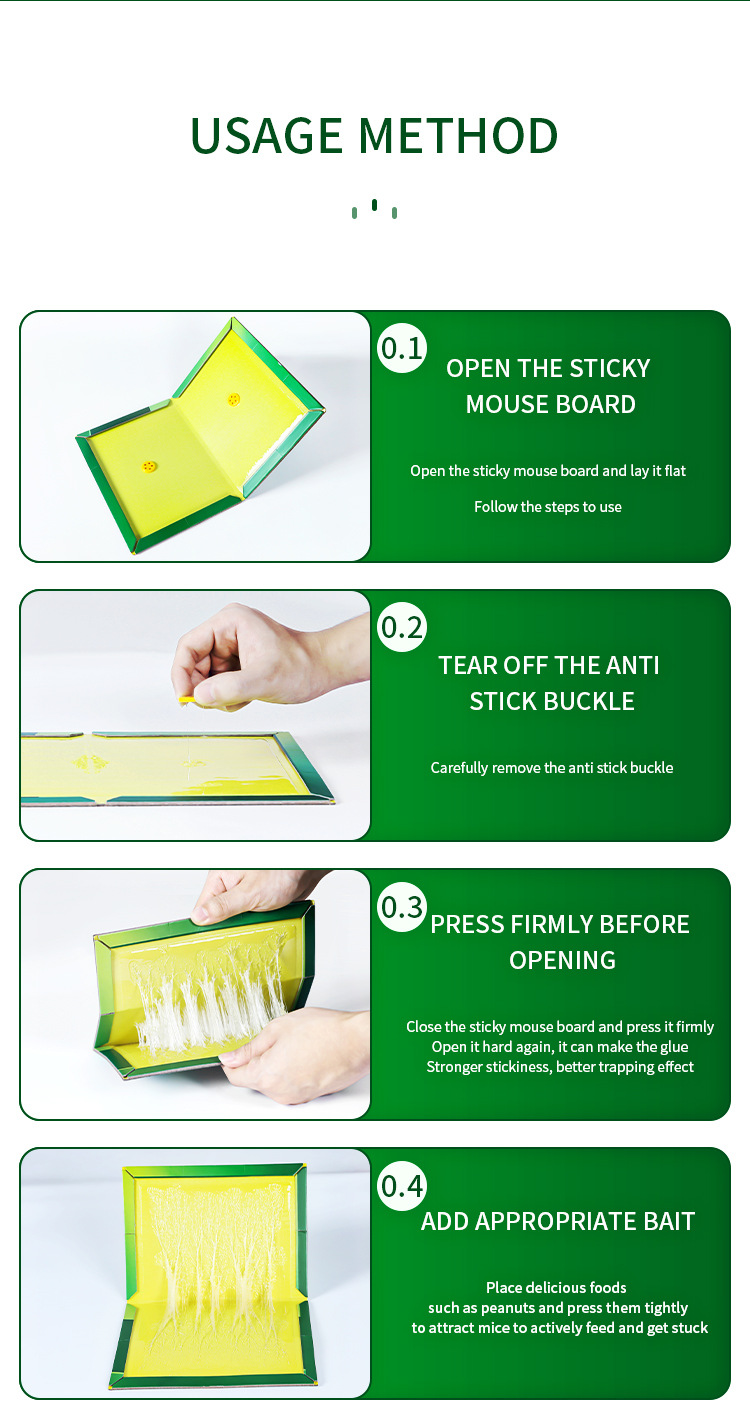 USAGE METHOD

0.1

OPEN THE STICKY MOUSE BOARD

Open the sticky mouse board and lay it flat

Follow the steps to use

0.2

TEAR OFF THE ANTI STICK BUCKLE

Carefully remove the anti stick buckle

0.3

PRESS FIRMLY BEFORE OPENING

Close the sticky mouse board and press it firmly
Open it hard again, it can make the glue
Stronger stickiness, better trapping effect

0.4

ADD APPROPRIATE BAIT

Place delicious foods
such as peanuts and press them tightly
to attract mice to actively feed and get stuck