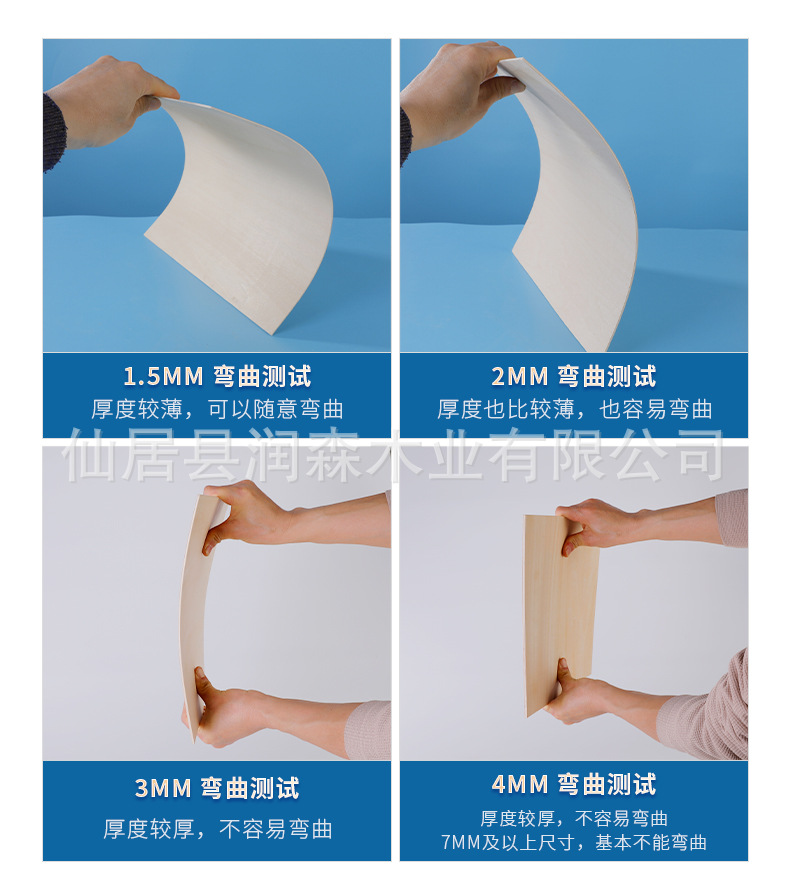 1.5MM 弯曲测试
厚度较薄，可以随意弯曲

2MM 弯曲测试
厚度也比较薄，也容易弯曲

仙居县润森木业有限公司

3MM 弯曲测试
厚度较厚，不容易弯曲

4MM 弯曲测试
厚度较厚，不容易弯曲
7MM及以上尺寸，基本不能弯曲