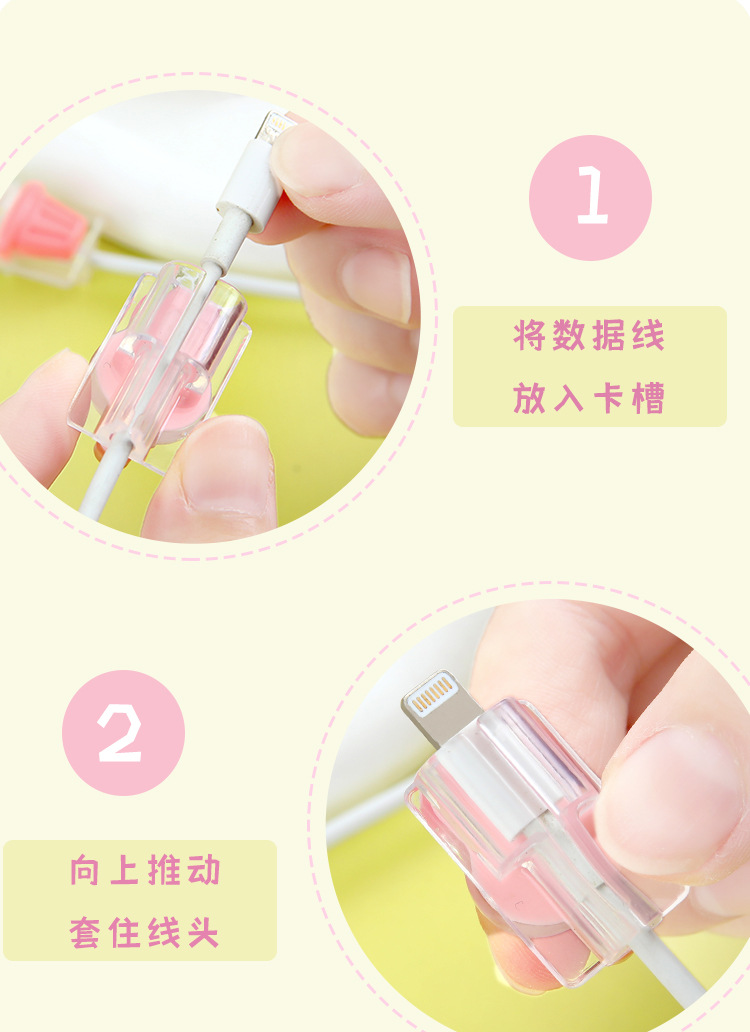 1

将数据线
放入卡槽

2

向上推动
套住线头