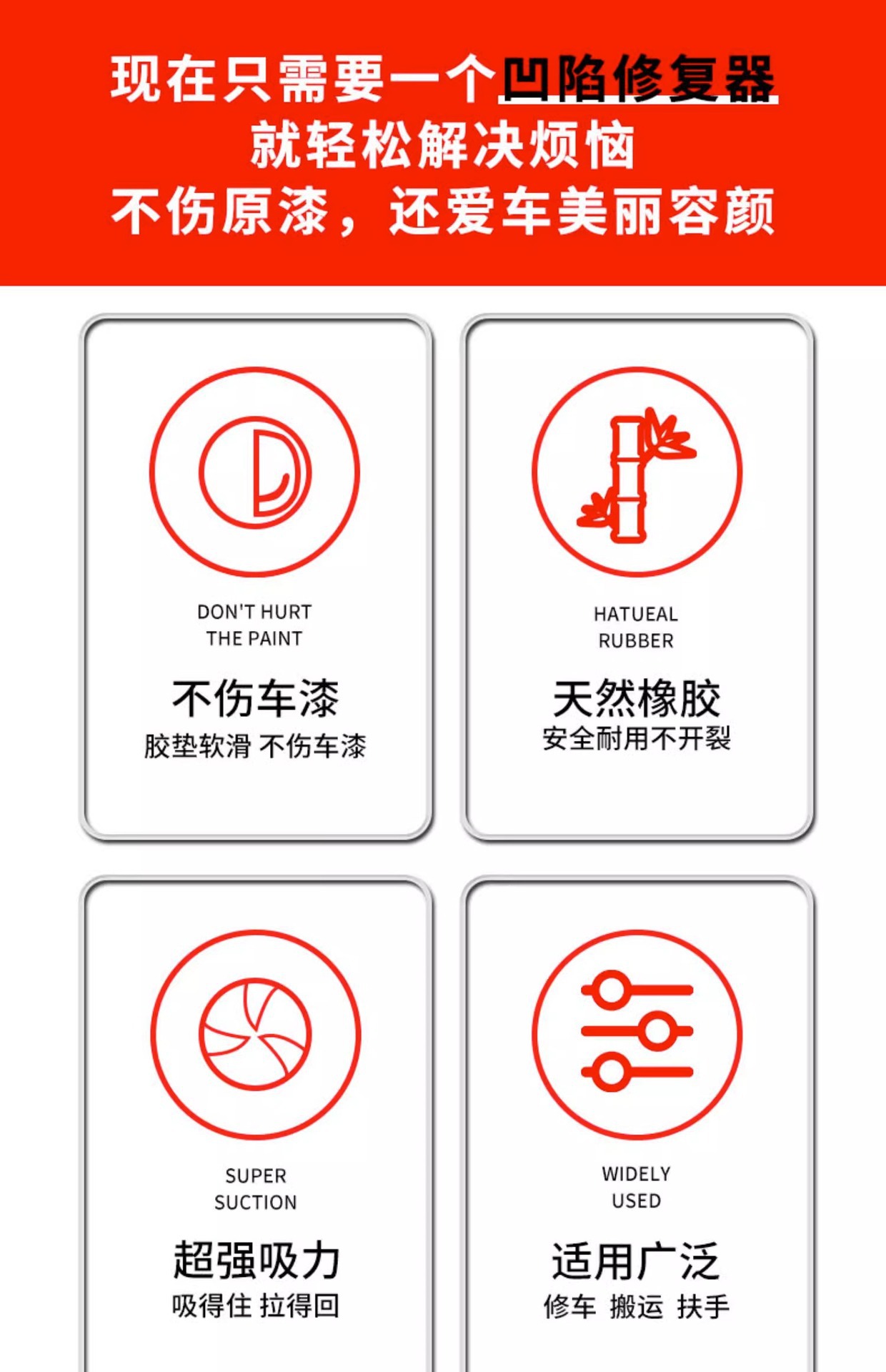 现在只需要一个凹陷修复器
就轻松解决烦恼
不伤原漆，还爱车美丽容颜

DON'T HURT
THE PAINT

不伤车漆
胶垫软滑 不伤车漆

HATUEAL
RUBBER

天然橡胶
安全耐用不开裂

SUPER
SUCTION

超强吸力
吸得住 拉得回

WIDELY
USED

适用广泛
修车 搬运 扶手