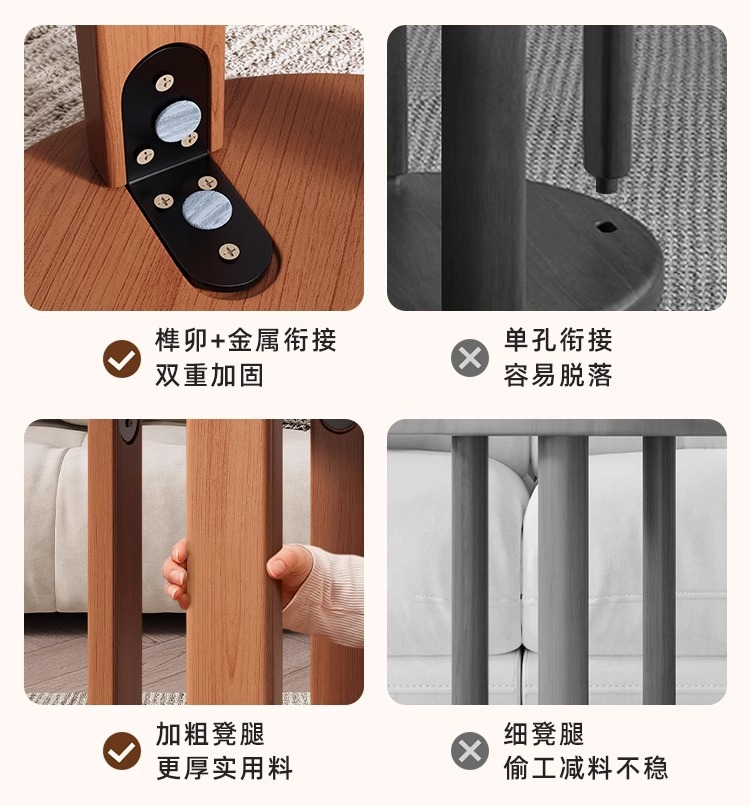 榫卯+金属衔接
双重加固

单孔衔接
容易脱落

加粗凳腿
更厚实用料

细凳腿
偷工减料不稳