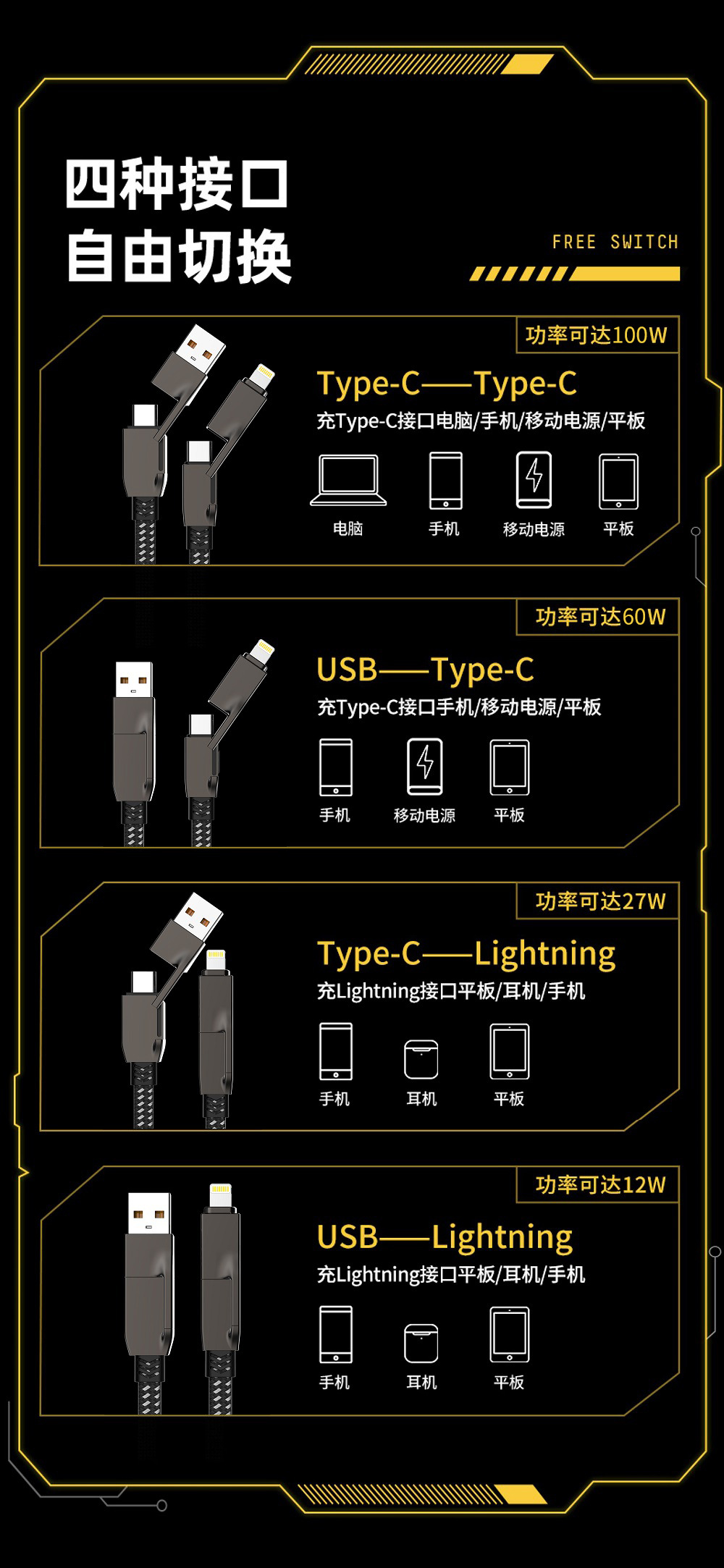 四种接口
自由切换

FREE SWITCH

功率可达100W

Type-C——Type-C

充Type-C接口电脑/手机/移动电源/平板

电脑 手机 移动电源 平板

功率可达60W

USB——Type-C

充Type-C接口手机/移动电源/平板

手机 移动电源 平板

功率可达27W

Type-C——Lightning

充Lightning接口平板/耳机/手机

手机 耳机 平板

功率可达12W

USB——Lightning

充Lightning接口平板/耳机/手机

手机 耳机 平板