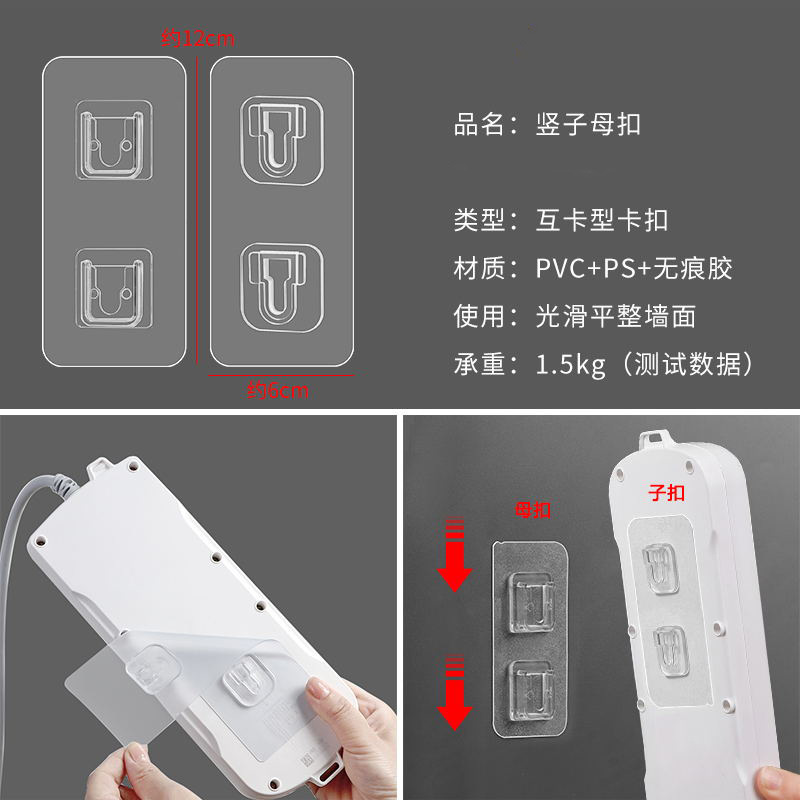 约12cm

约6cm

品名：竖子母扣

类型：互卡型卡扣

材质：PVC+PS+无痕胶

使用：光滑平整墙面

承重：1.5kg（测试数据）

母扣

子扣