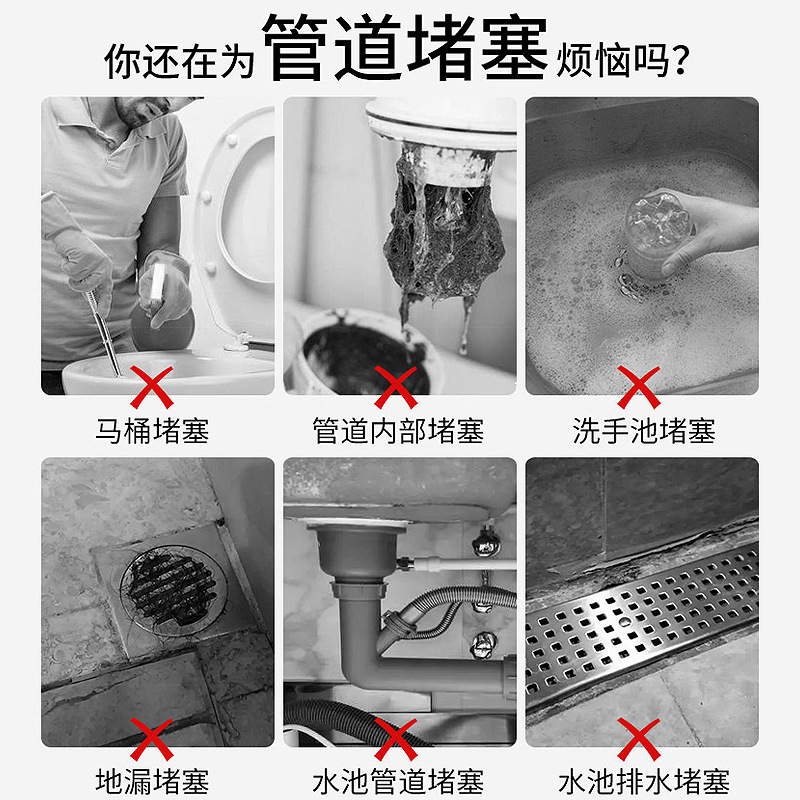 你还在为管道堵塞烦恼吗?

马桶堵塞

管道内部堵塞

洗手池堵塞

地漏堵塞

水池管道堵塞

水池排水堵塞