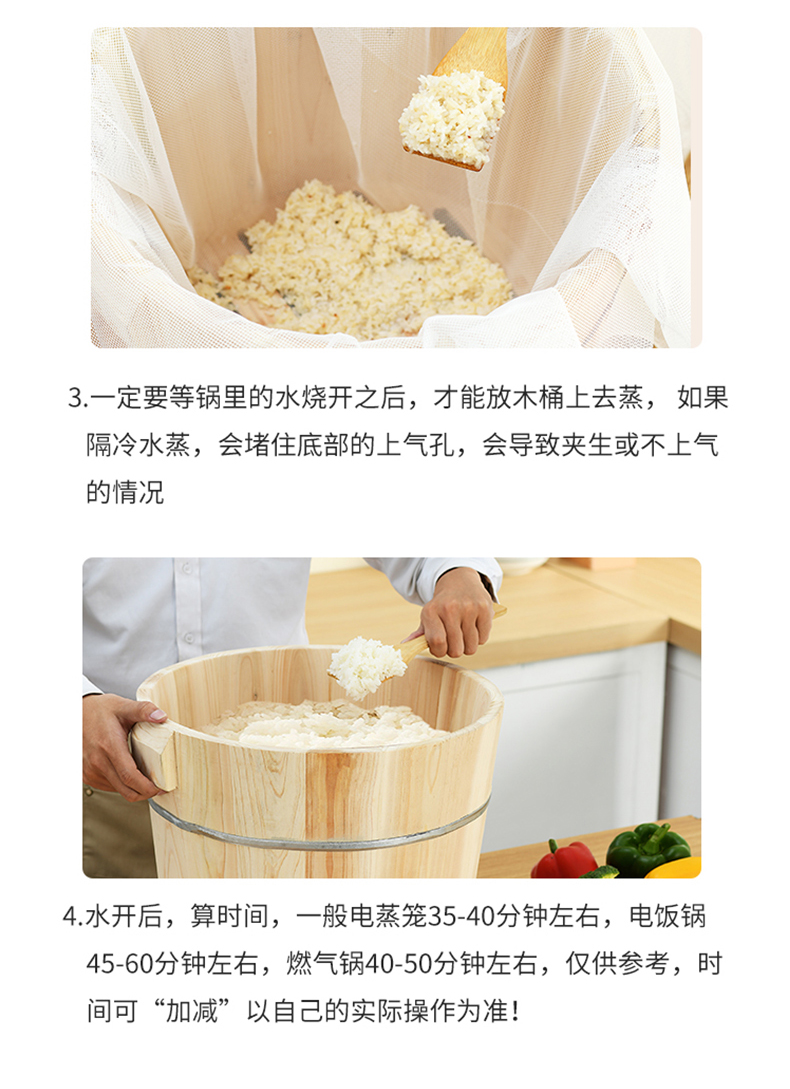 3.一定要等锅里的水烧开之后，才能放木桶上去蒸， 如果隔冷水蒸，会堵住底部的上气孔，会导致夹生或不上气的情况

4.水开后，算时间，一般电蒸笼35-40分钟左右，电饭锅45-60分钟左右，燃气锅40-50分钟左右，仅供参考，时间可“加减”以自己的实际操作为准！