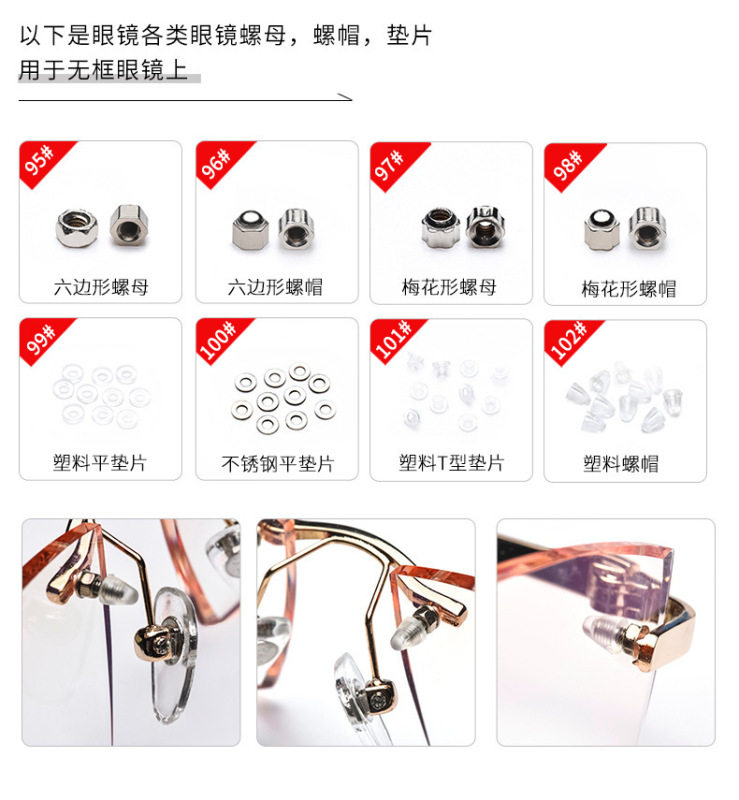 以下是眼镜各类眼镜螺母，螺帽，垫片
用于无框眼镜上

95#
六边形螺母

96#
六边形螺帽

97#
梅花形螺母

98#
梅花形螺帽

99#
塑料平垫片

100#
不锈钢平垫片

101#
塑料T型垫片

102#
塑料螺帽