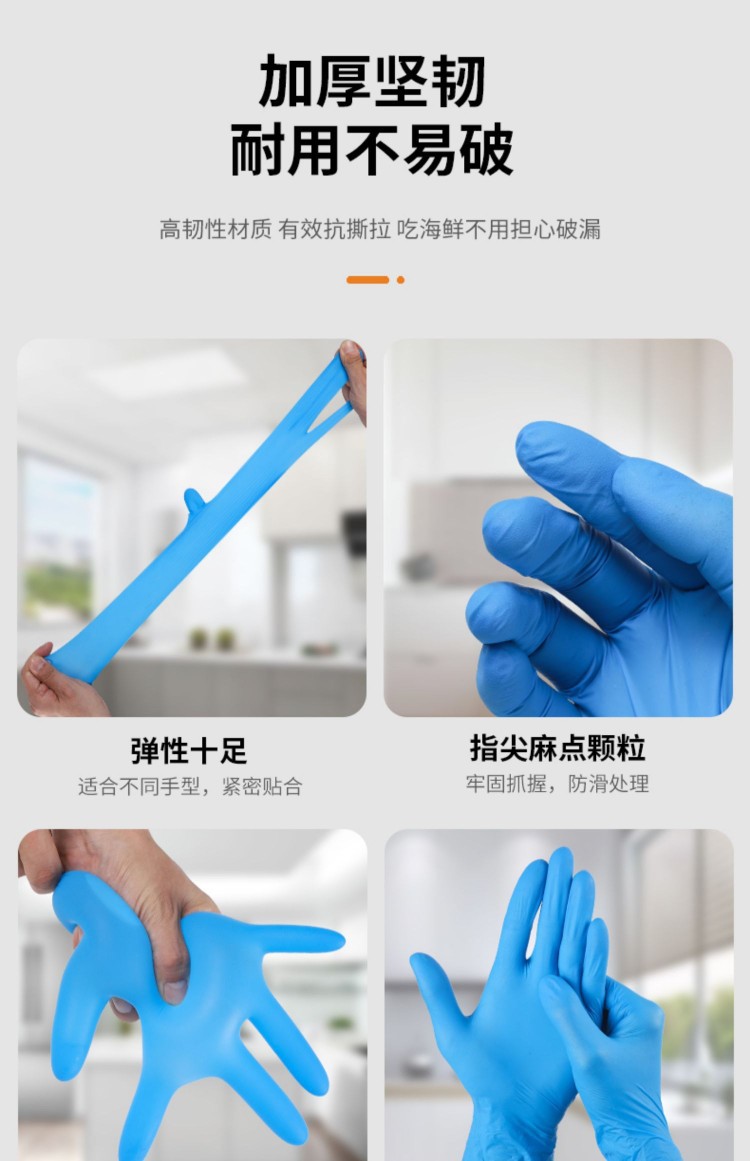 加厚坚韧
耐用不易破

高韧性材质 有效抗撕拉 吃海鲜不用担心破漏

弹性十足
适合不同手型，紧密贴合

指尖麻点颗粒
牢固抓握，防滑处理