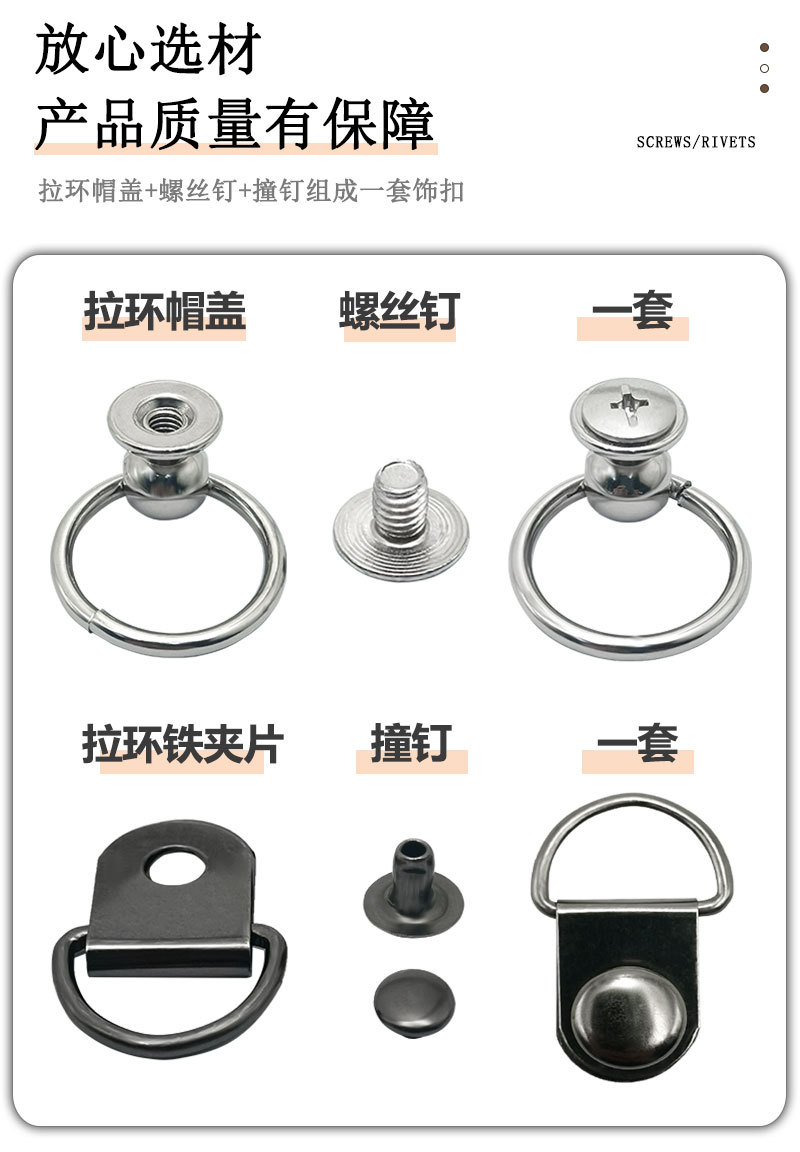 放心选材
产品质量有保障

SCREWS/RIVETS

拉环帽盖+螺丝钉+撞钉组成一套饰扣

拉环帽盖

螺丝钉

一套

拉环铁夹片

撞钉

一套