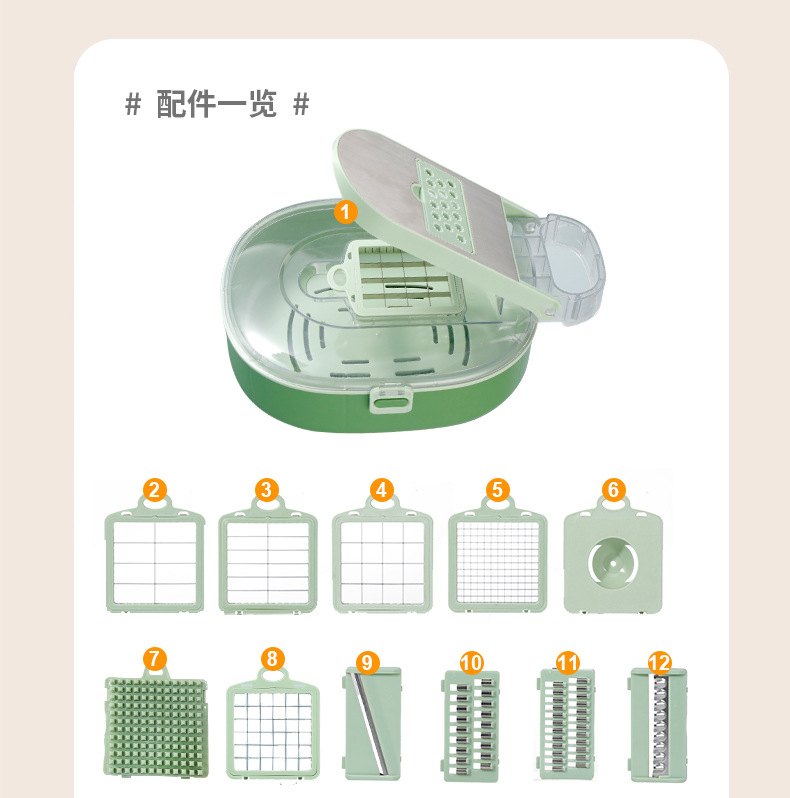 # 配件一览 #

1

2

3

4

5

6

7

8

9

10

11

12