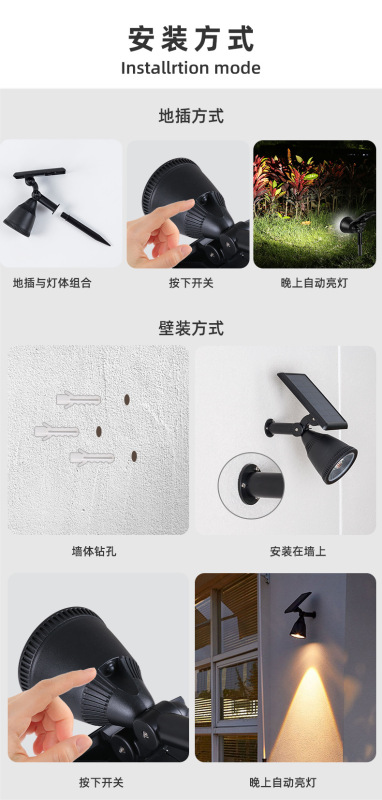 安装方式
Installrtion mode

地插方式

地插与灯体组合

按下开关

晚上自动亮灯

壁装方式

墙体钻孔

安装在墙上

按下开关

晚上自动亮灯