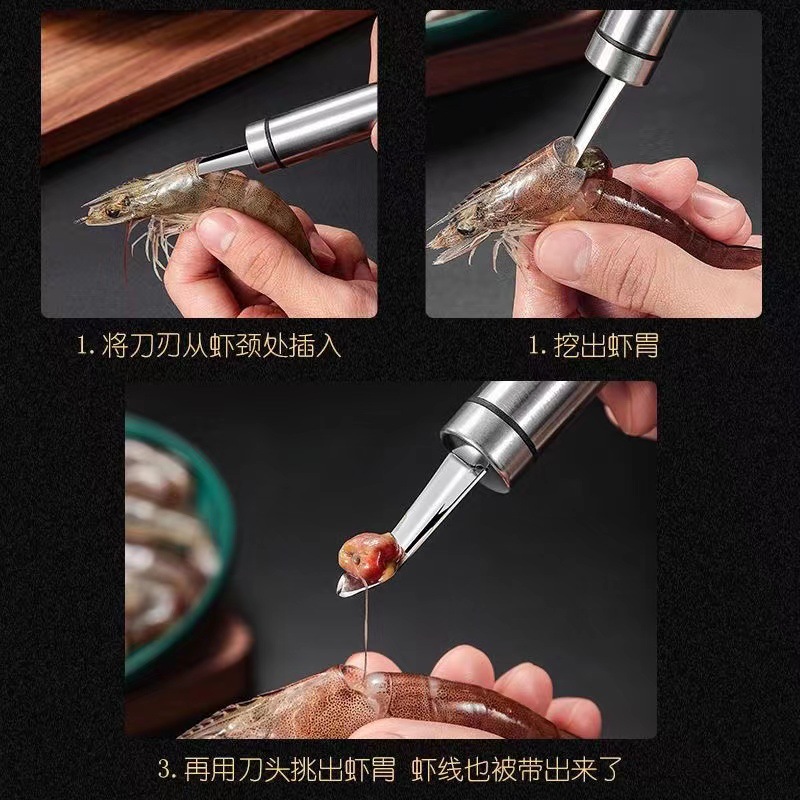 1. 将刀刃从虾颈处插入

1. 挖出虾胃

3. 再用刀头挑出虾胃 虾线也被带出来了