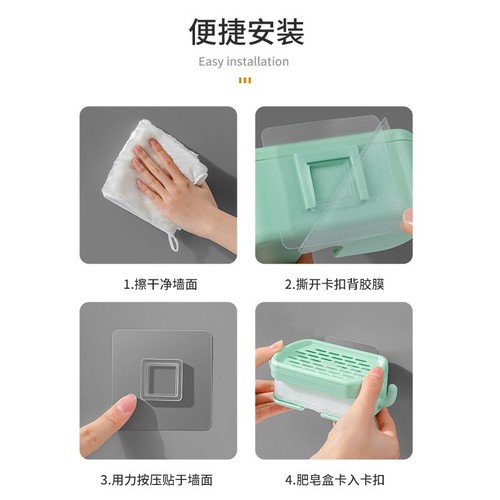 便捷安装

Easy installation

1.擦干净墙面

2.撕开卡扣背胶膜

3.用力按压贴于墙面

4.肥皂盒卡入卡扣