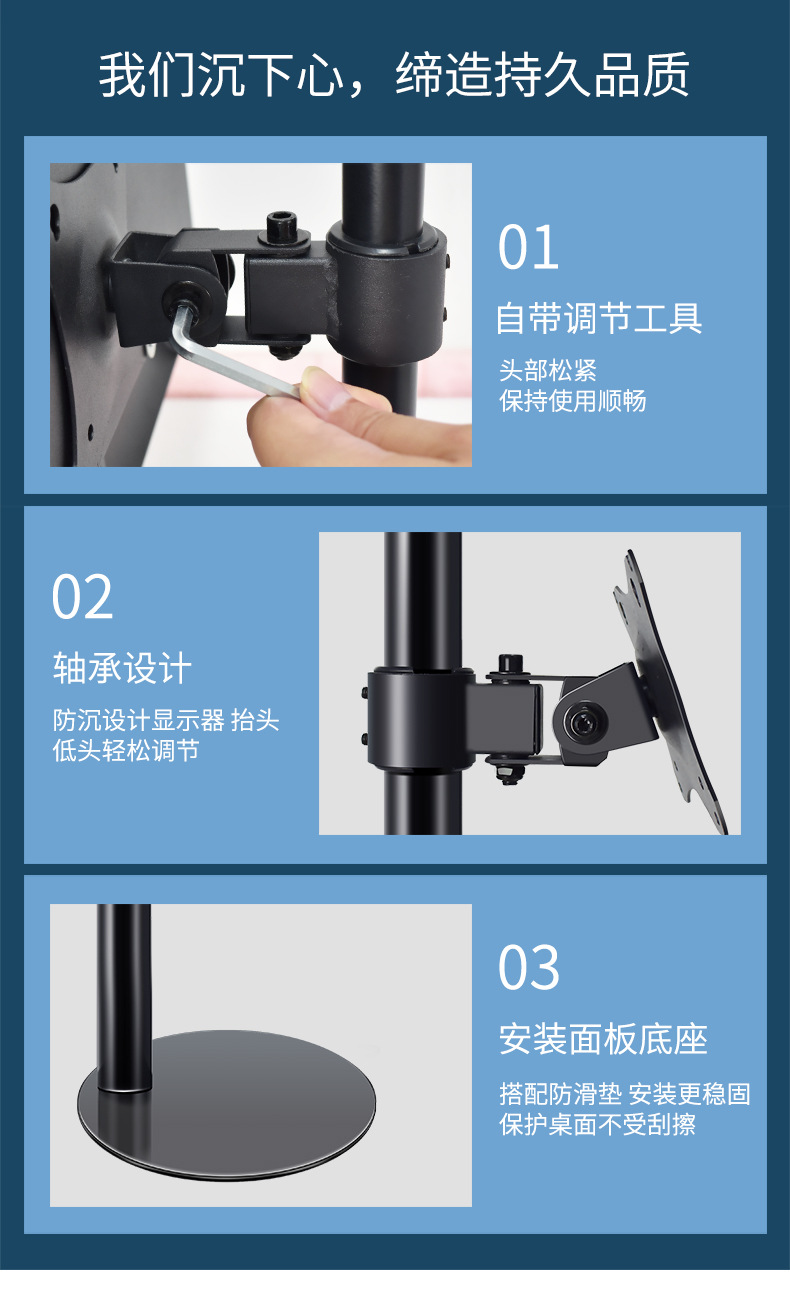 我们沉下心，缔造持久品质

01

自带调节工具

头部松紧
保持使用顺畅

02

轴承设计

防沉设计显示器 抬头
低头轻松调节

03

安装面板底座

搭配防滑垫 安装更稳固
保护桌面不受刮擦