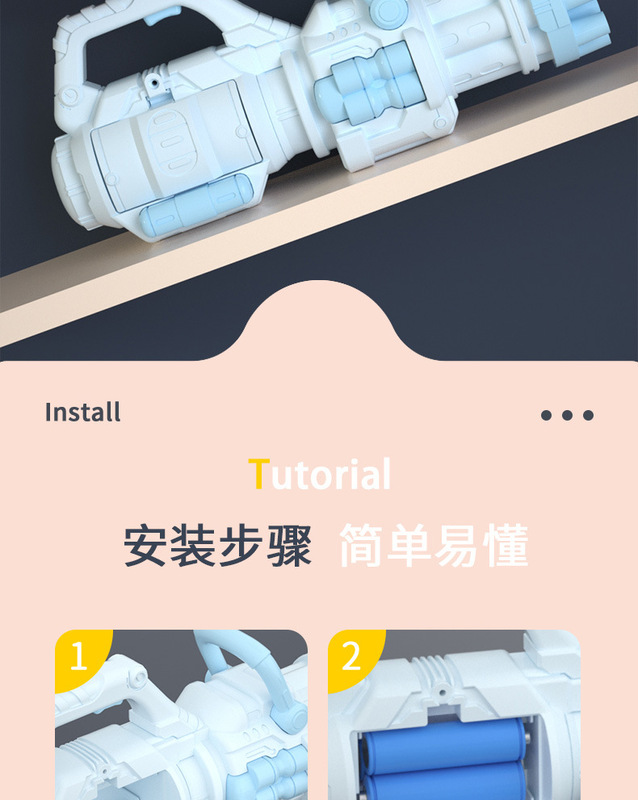 Install

Tutorial

安装步骤 简单易懂

1

2