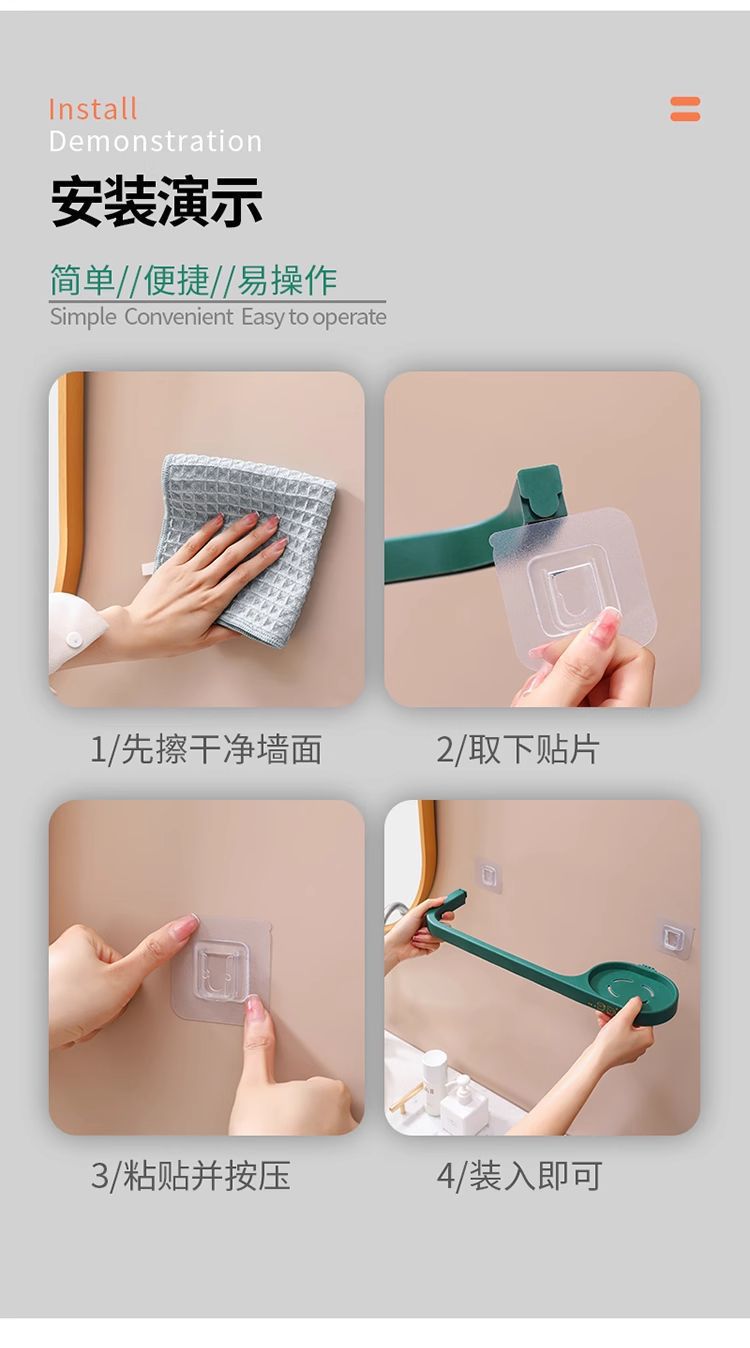 Install
Demonstration

安装演示

简单//便捷//易操作
Simple Convenient Easy to operate

1/先擦干净墙面

2/取下贴片

3/粘贴并按压

4/装入即可