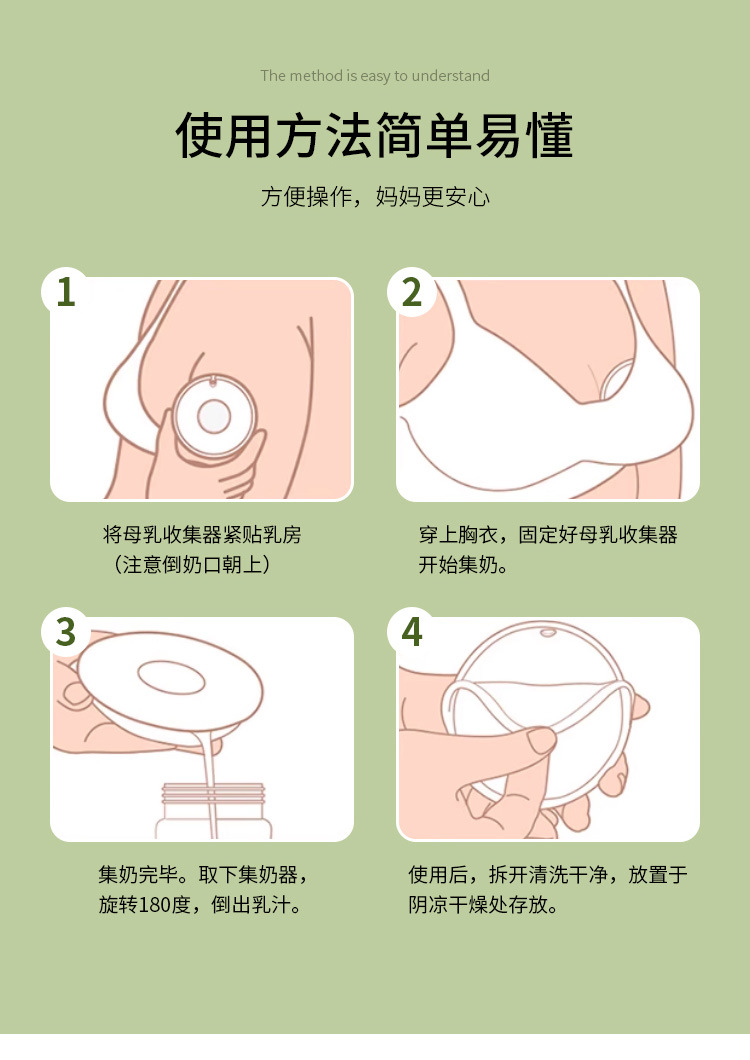 The method is easy to understand

使用方法简单易懂

方便操作，妈妈更安心

1

将母乳收集器紧贴乳房
（注意倒奶口朝上）

2

穿上胸衣，固定好母乳收集器
开始集奶。

3

集奶完毕。取下集奶器，
旋转180度，倒出乳汁。

4

使用后，拆开清洗干净，放置于
阴凉干燥处存放。