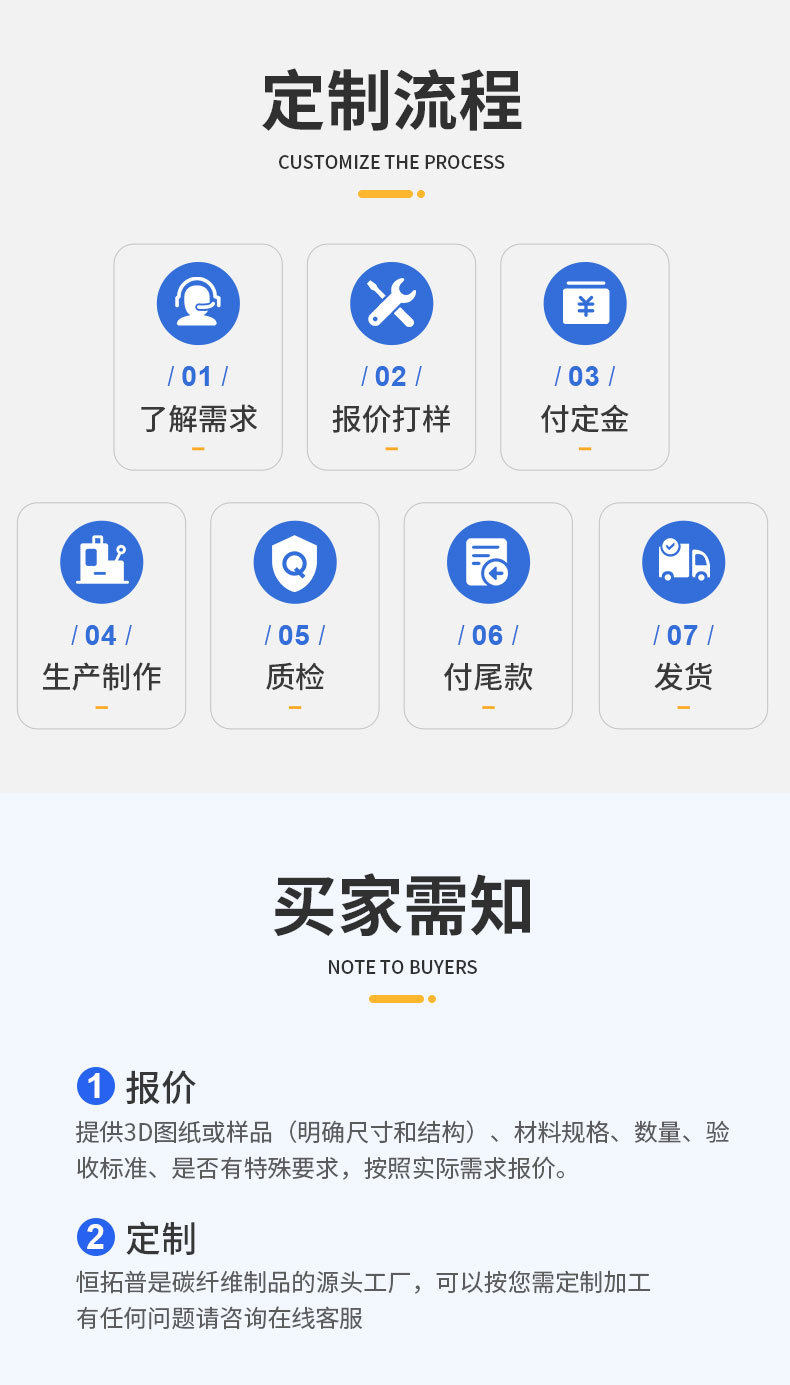 定制流程

CUSTOMIZE THE PROCESS

/ 01 /
了解需求

/ 02 /
报价打样

/ 03 /
付定金

/ 04 /
生产制作

/ 05 /
质检

/ 06 /
付尾款

/ 07 /
发货

买家需知

NOTE TO BUYERS

1 报价

提供3D图纸或样品（明确尺寸和结构）、材料规格、数量、验收标准、是否有特殊要求，按照实际需求报价。

2 定制

恒拓普是碳纤维制品的源头工厂，可以按您需定制加工
有任何问题请咨询在线客服