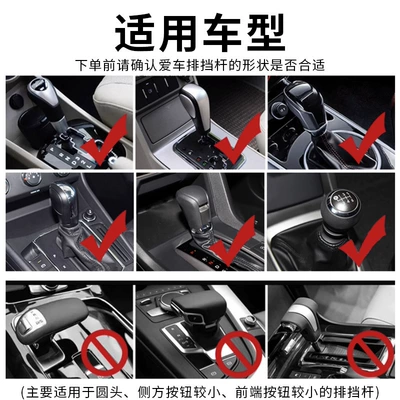 适用车型

下单前请确认爱车排挡杆的形状是否合适

(主要适用于圆头、侧方按钮较小、前端按钮较小的排挡杆)