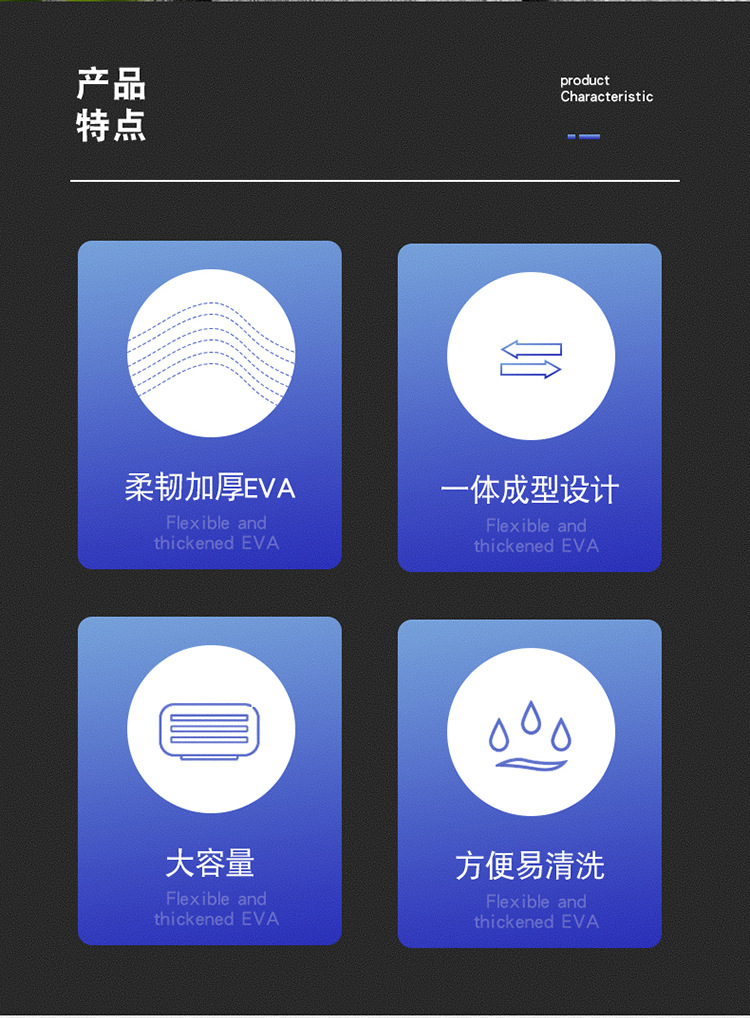 产品
特点

product
Characteristic

柔韧加厚EVA

Flexible and
thickened EVA

一体成型设计

Flexible and
thickened EVA

大容量

Flexible and
thickened EVA

方便易清洗

Flexible and
thickened EVA