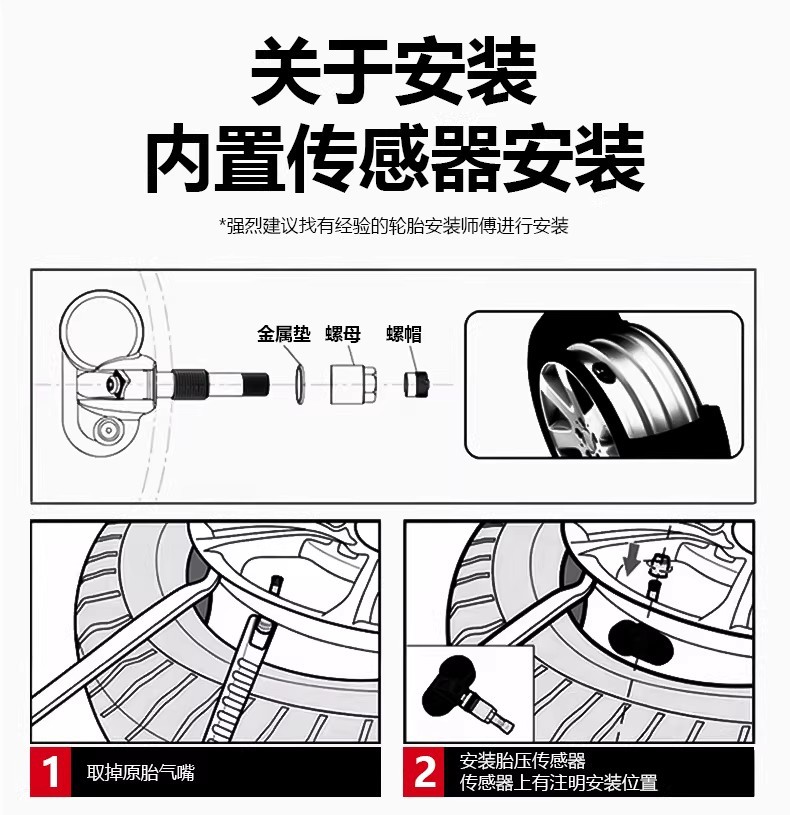 关于安装
内置传感器安装

*强烈建议找有经验的轮胎安装师傅进行安装

金属垫 螺母 螺帽

1 取掉原胎气嘴

2 安装胎压传感器
传感器上有注明安装位置