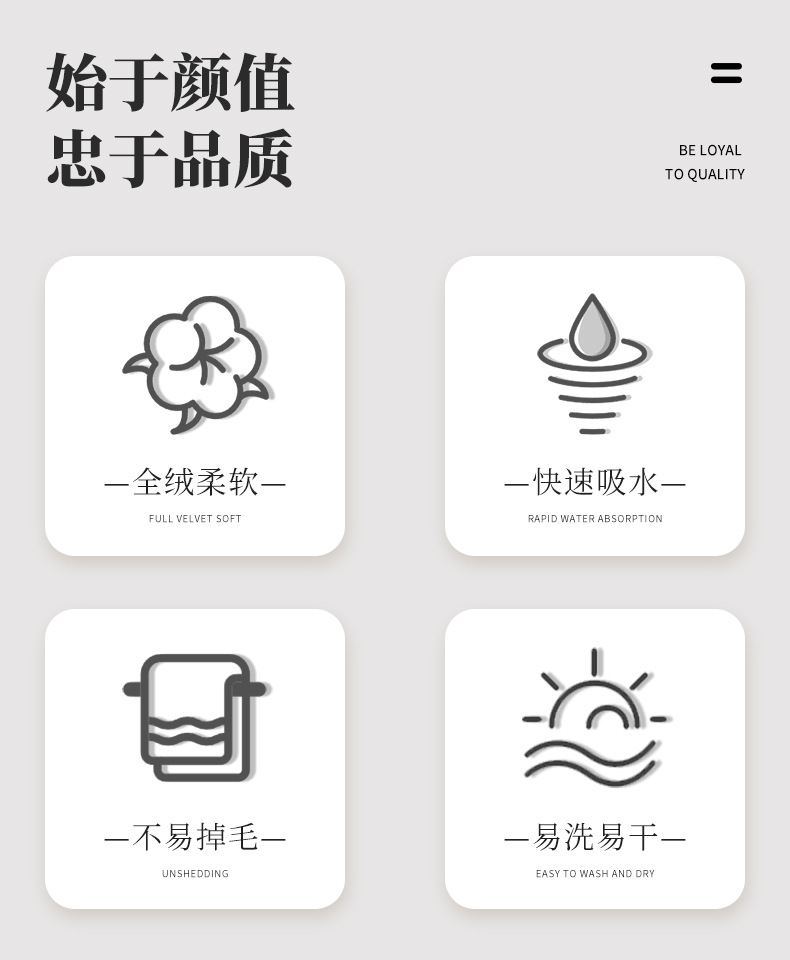 始于颜值
忠于品质

BE LOYAL
TO QUALITY

—全绒柔软—
FULL VELVET SOFT

—快速吸水—
RAPID WATER ABSORPTION

—不易掉毛—
UNSHEDDING

—易洗易干—
EASY TO WASH AND DRY