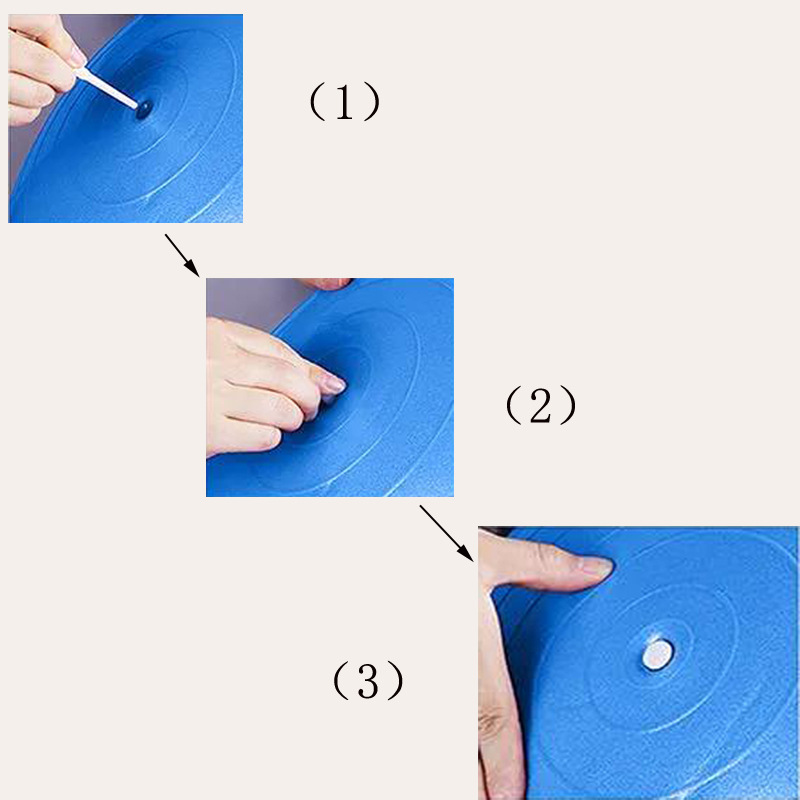 （1）

（2）

（3）