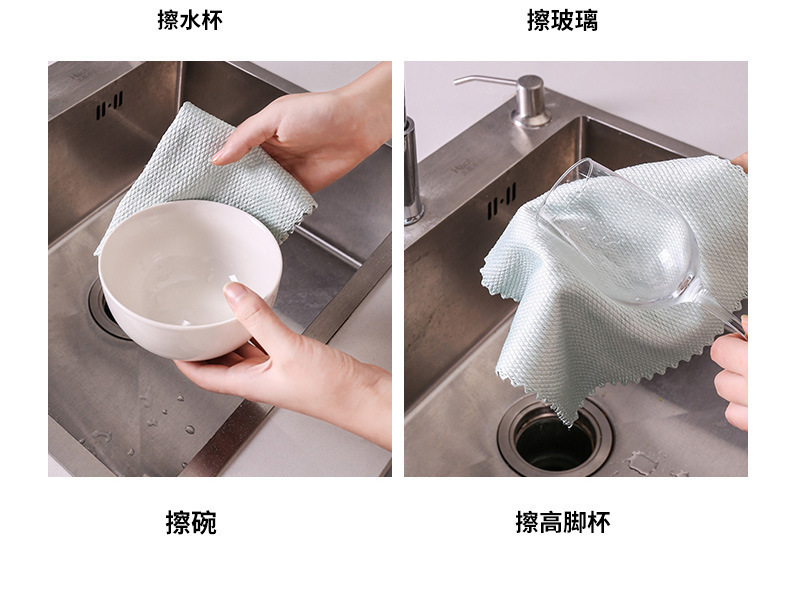 擦水杯

擦玻璃

擦碗

擦高脚杯