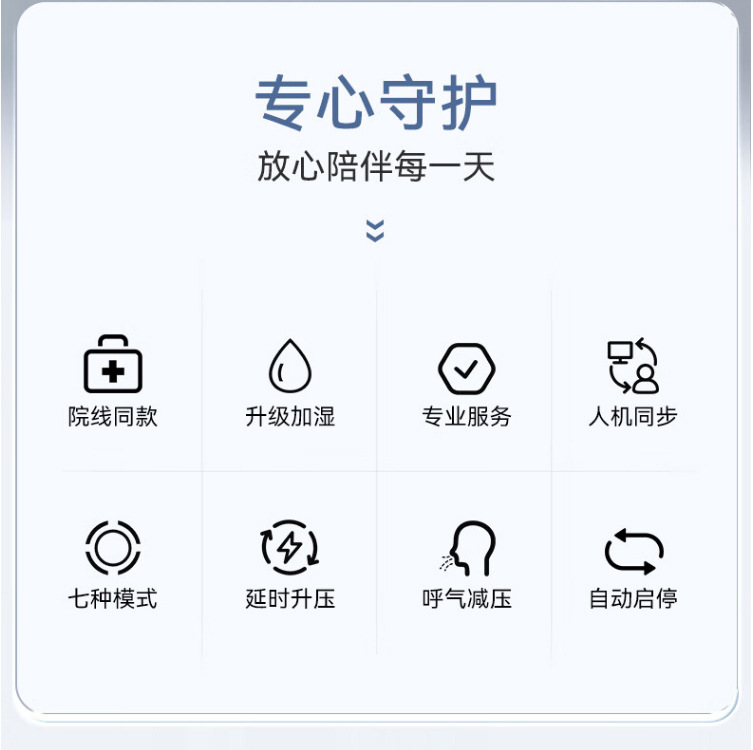 专心守护

放心陪伴每一天

院线同款

升级加湿

专业服务

人机同步

七种模式

延时升压

呼气减压

自动启停