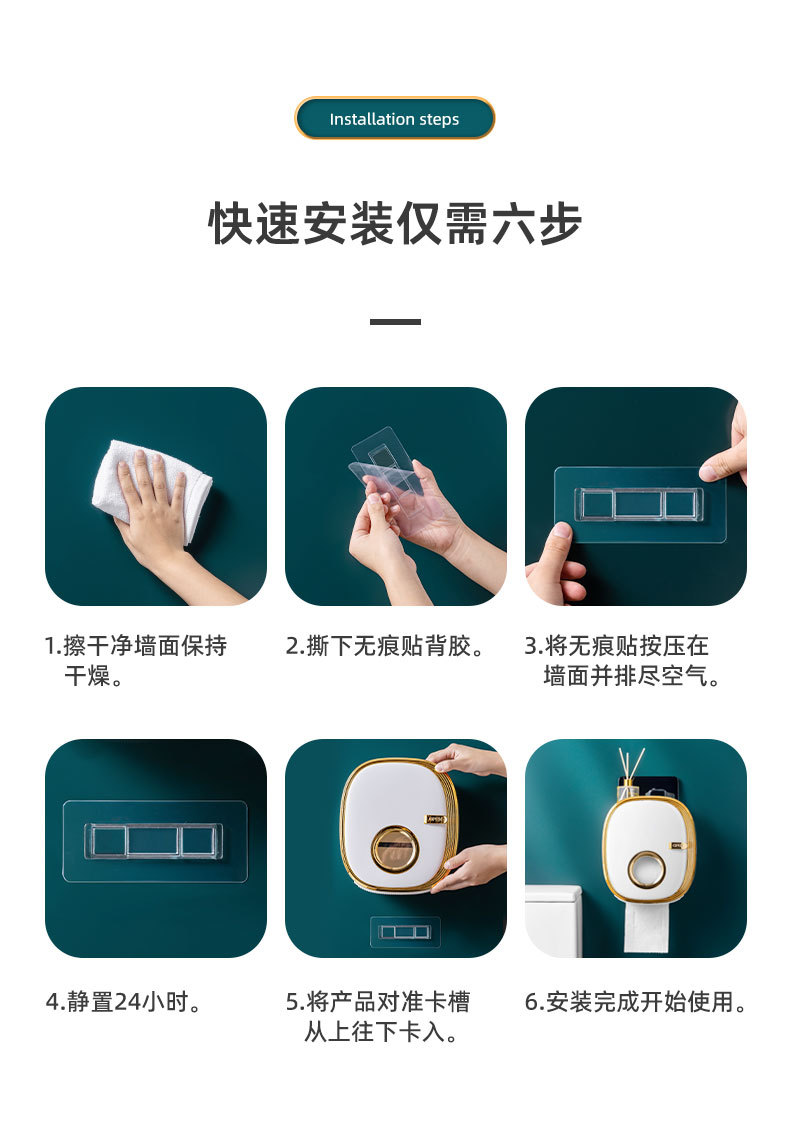 Installation steps

快速安装仅需六步

1.擦干净墙面保持干燥。

2.撕下无痕贴背胶。

3.将无痕贴按压在墙面并排尽空气。

4.静置24小时。

5.将产品对准卡槽从上往下卡入。

6.安装完成开始使用。