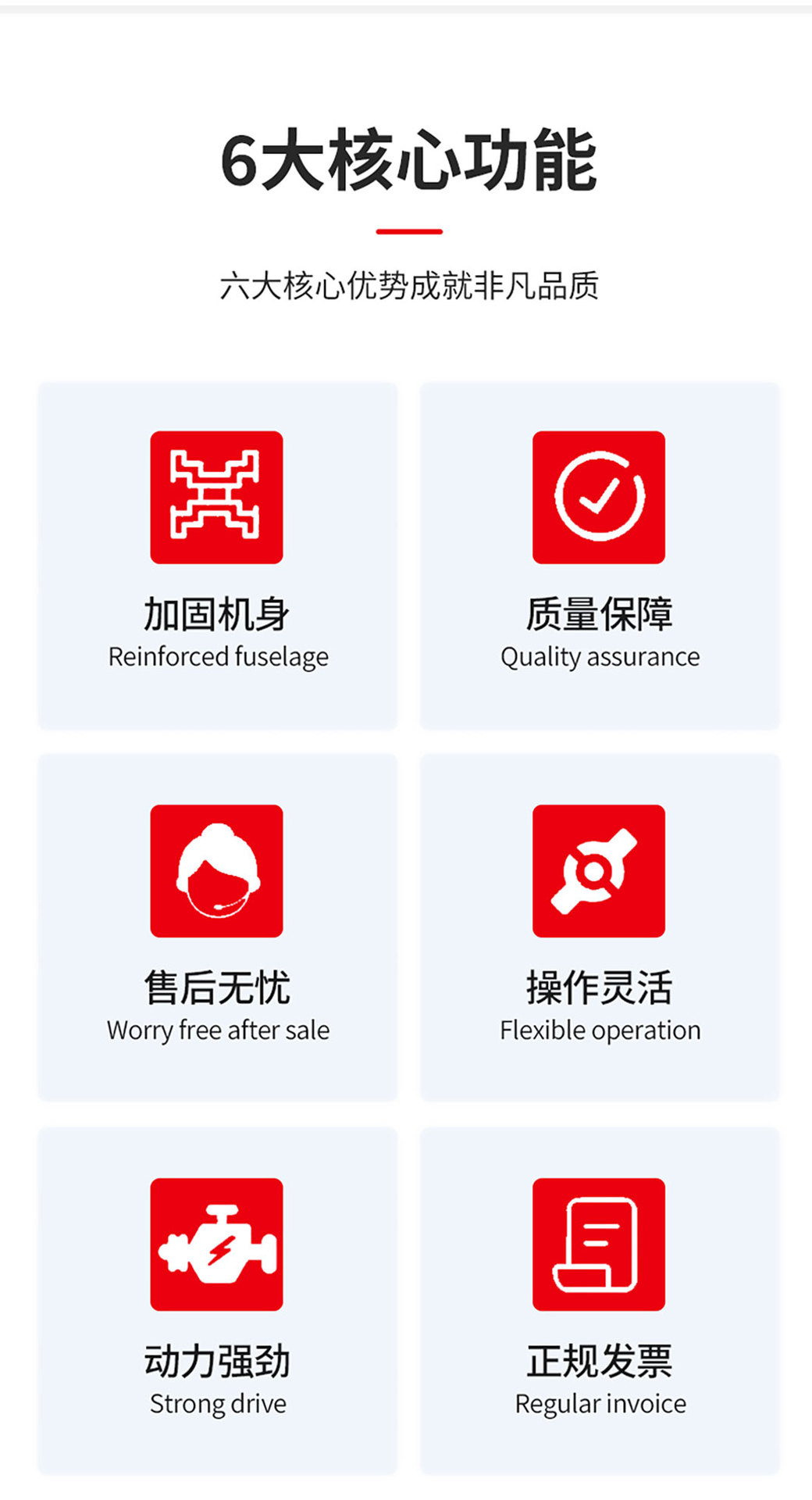 6大核心功能

六大核心优势成就非凡品质

加固机身
Reinforced fuselage

质量保障
Quality assurance

售后无忧
Worry free after sale

操作灵活
Flexible operation

动力强劲
Strong drive

正规发票
Regular invoice