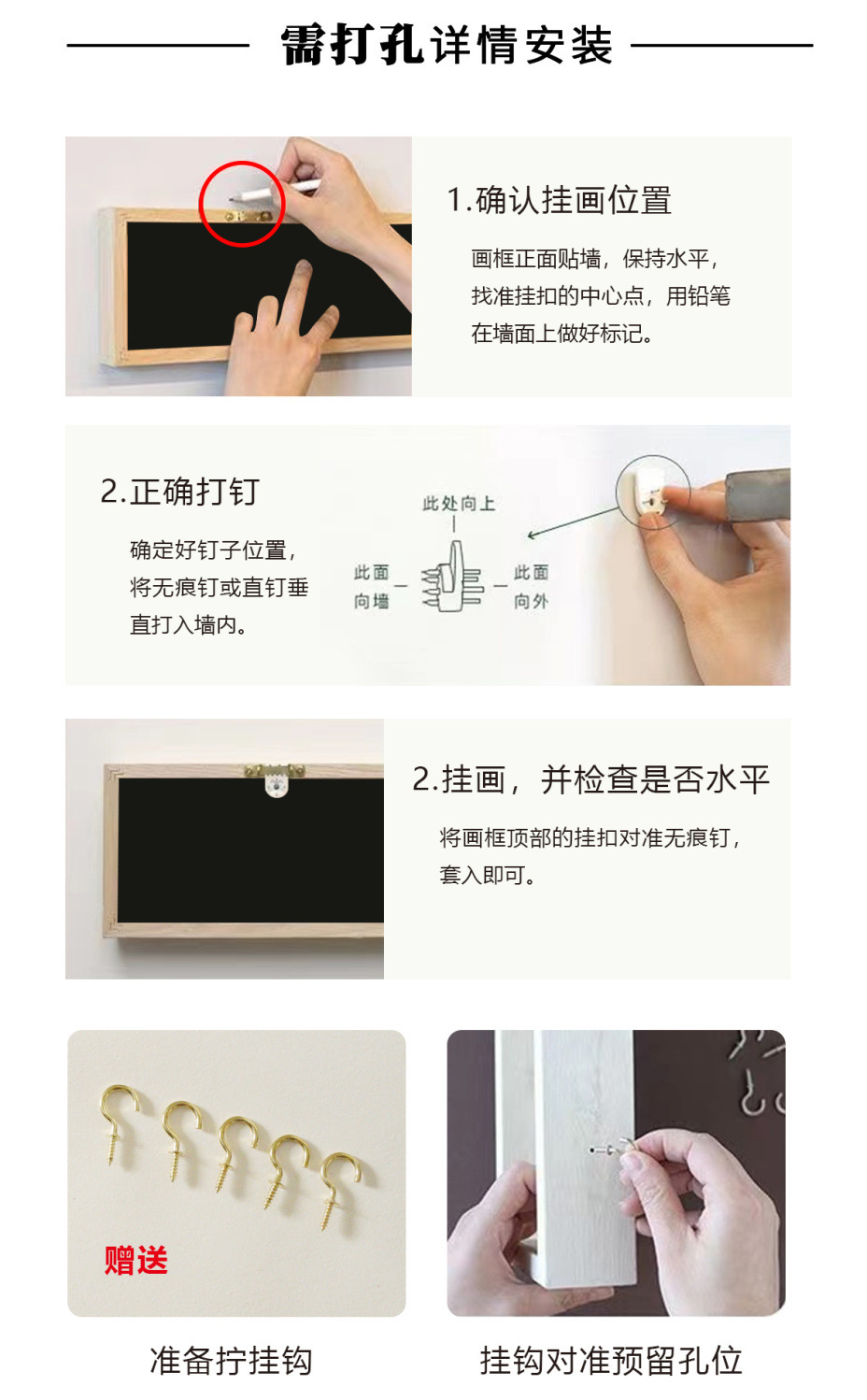 需打孔详情安装

1.确认挂画位置

画框正面贴墙，保持水平，找准挂扣的中心点，用铅笔在墙面上做好标记。

2.正确打钉

确定好钉子位置，将无痕钉或直钉垂直打入墙内。

此处向上

此面向墙

此面向外

2.挂画，并检查是否水平

将画框顶部的挂扣对准无痕钉，套入即可。

赠送

准备拧挂钩

挂钩对准预留孔位