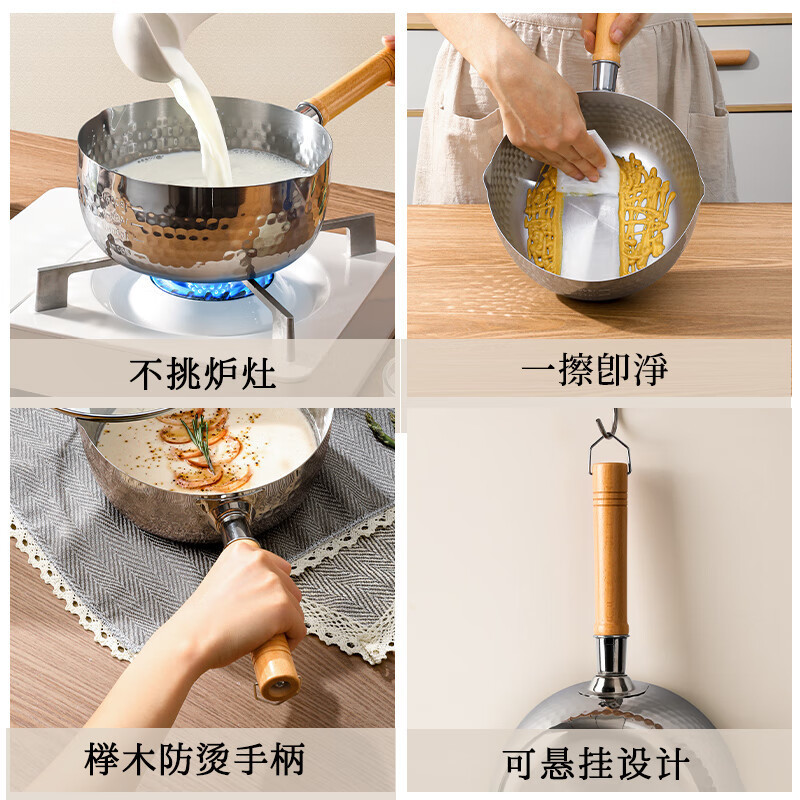 不挑炉灶

一擦即净

榉木防烫手柄

可悬挂设计