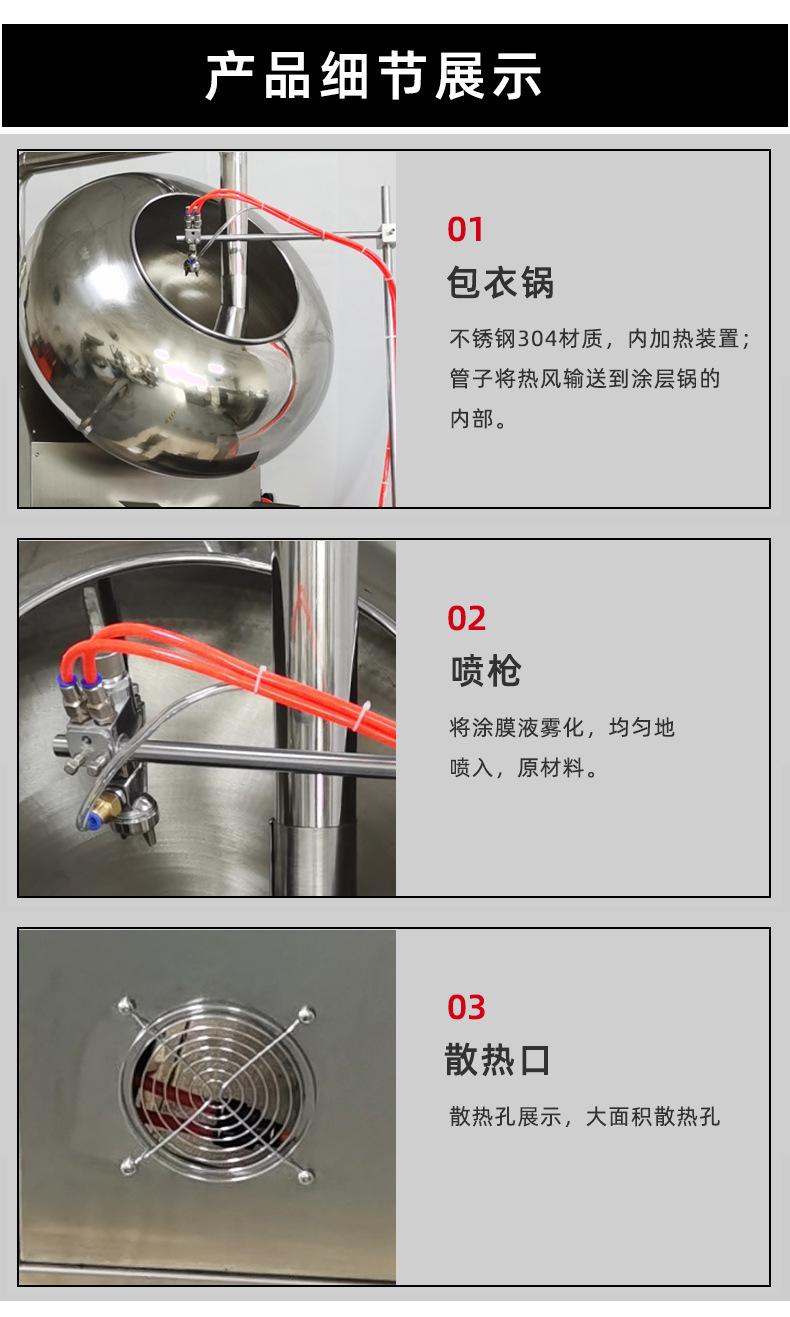 产品细节展示

01
包衣锅
不锈钢304材质，内加热装置；管子将热风输送到涂层锅的内部。

02
喷枪
将涂膜液雾化，均匀地喷入，原材料。

03
散热口
散热孔展示，大面积散热孔