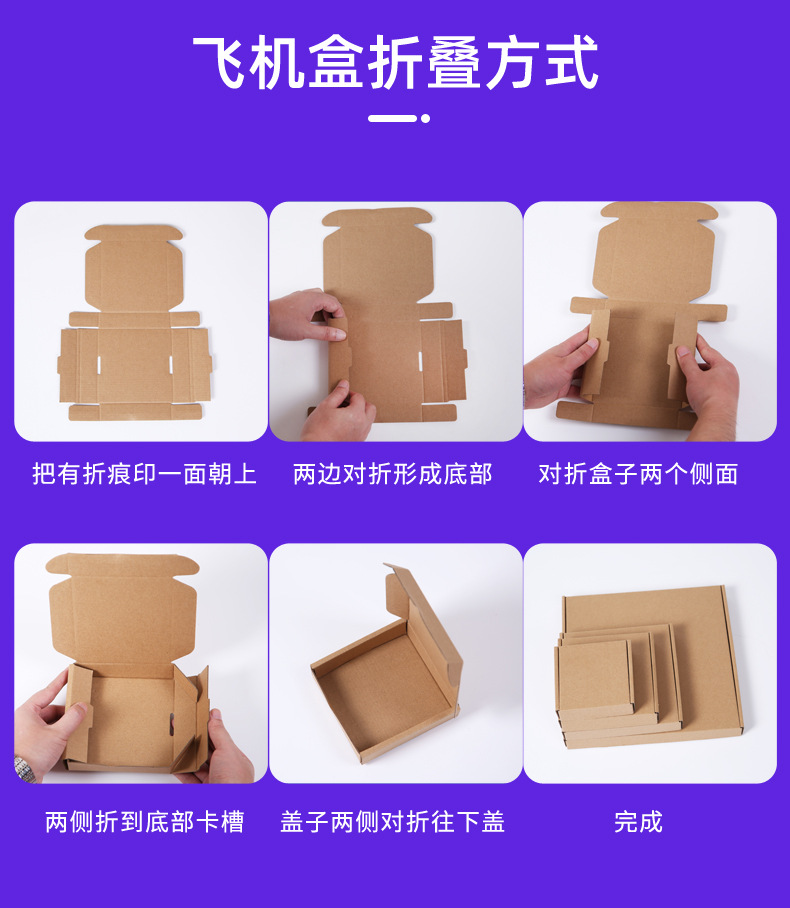 飞机盒折叠方式

把有折痕印一面朝上

两边对折形成底部

对折盒子两个侧面

两侧折到底部卡槽

盖子两侧对折往下盖

完成