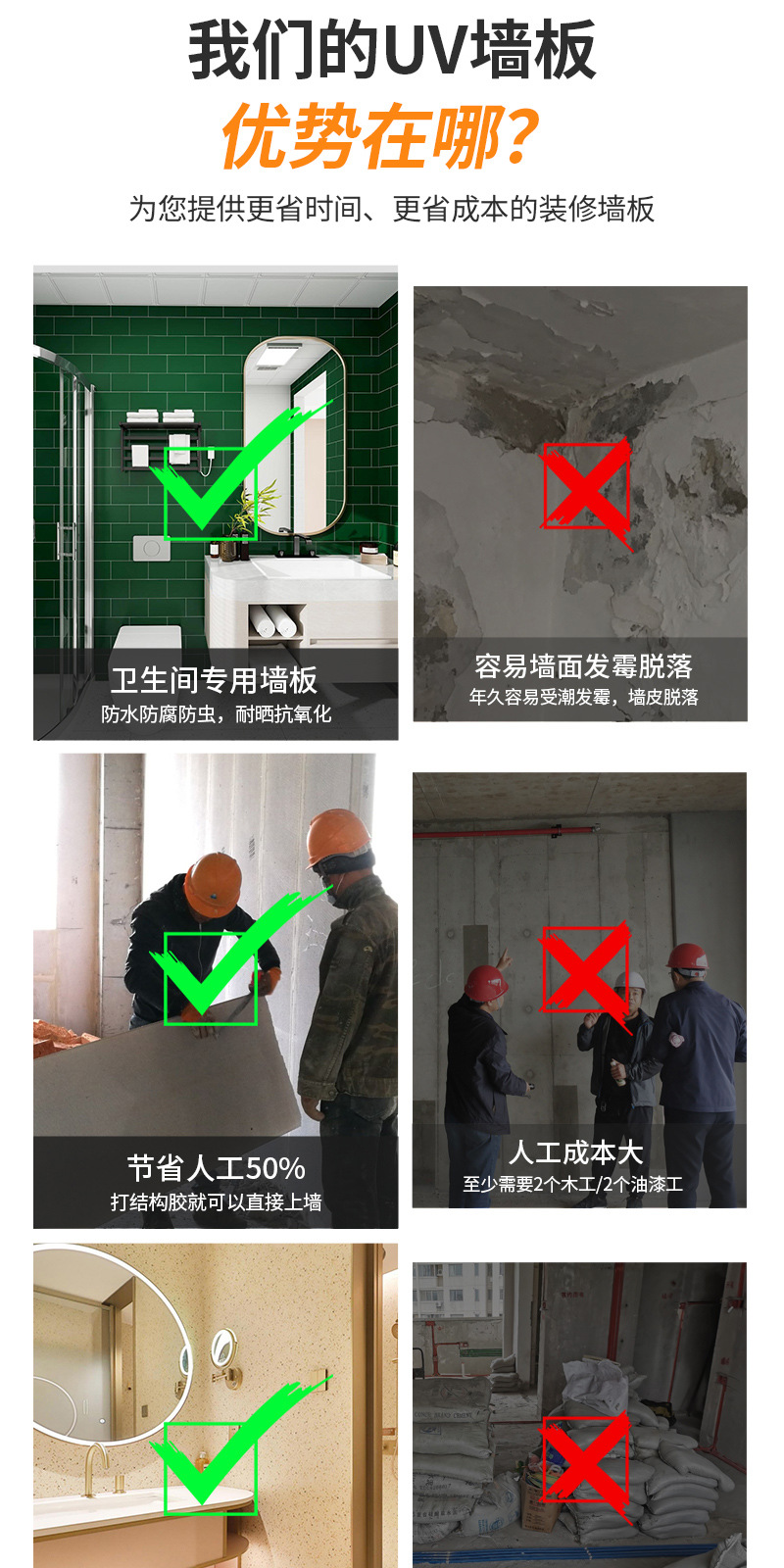 我们的UV墙板
优势在哪?
为您提供更省时间、更省成本的装修墙板

卫生间专用墙板
防水防腐防虫，耐晒抗氧化

容易墙面发霉脱落
年久容易受潮发霉，墙皮脱落

节省人工50%
打结构胶就可以直接上墙

人工成本大
至少需要2个木工/2个油漆工