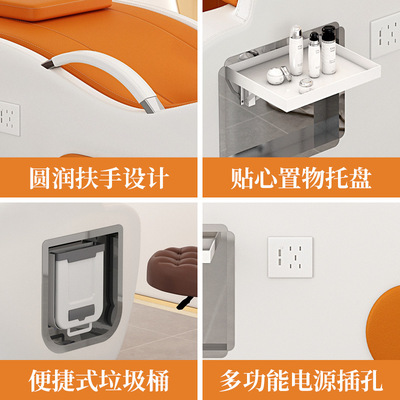 圆润扶手设计

贴心置物托盘

便捷式垃圾桶

多功能电源插孔