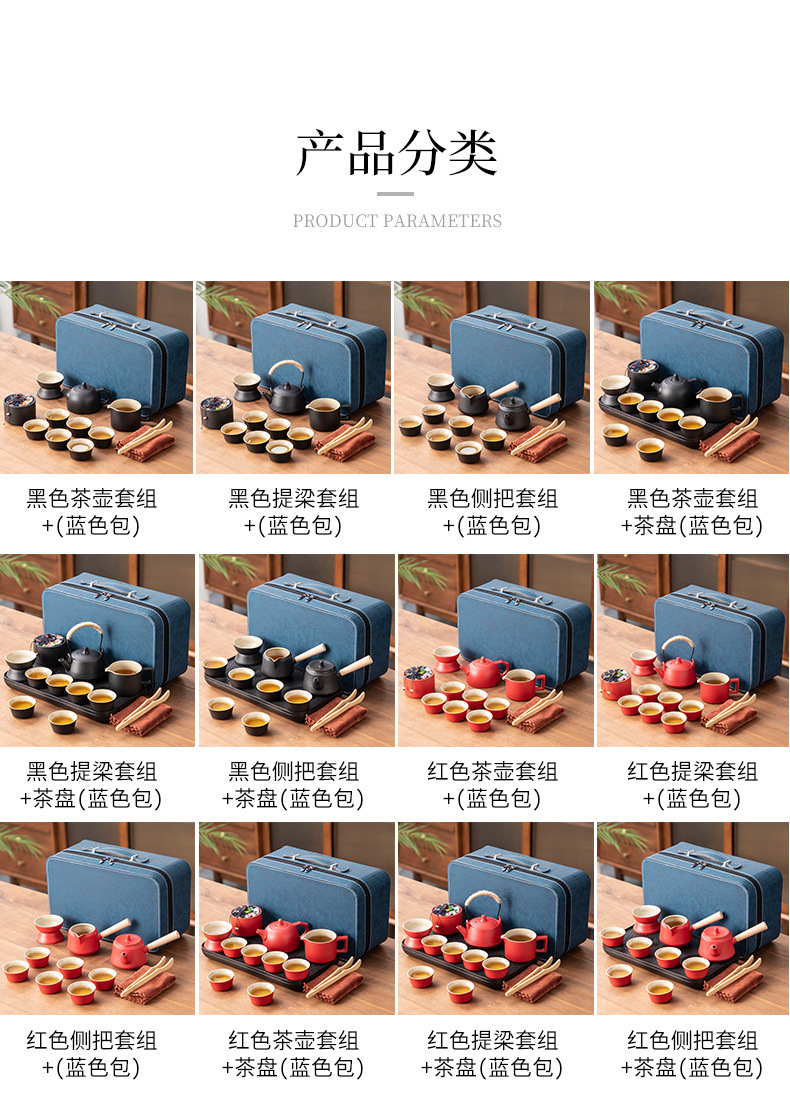 产品分类

PRODUCT PARAMETERS

黑色茶壶套组 +(蓝色包)

黑色提梁套组 +(蓝色包)

黑色侧把套组 +(蓝色包)

黑色茶壶套组 +茶盘(蓝色包)

黑色提梁套组 +茶盘(蓝色包)

黑色侧把套组 +茶盘(蓝色包)

红色茶壶套组 +(蓝色包)

红色提梁套组 +(蓝色包)

红色侧把套组 +(蓝色包)

红色茶壶套组 +茶盘(蓝色包)

红色提梁套组 +茶盘(蓝色包)

红色侧把套组 +茶盘(蓝色包)