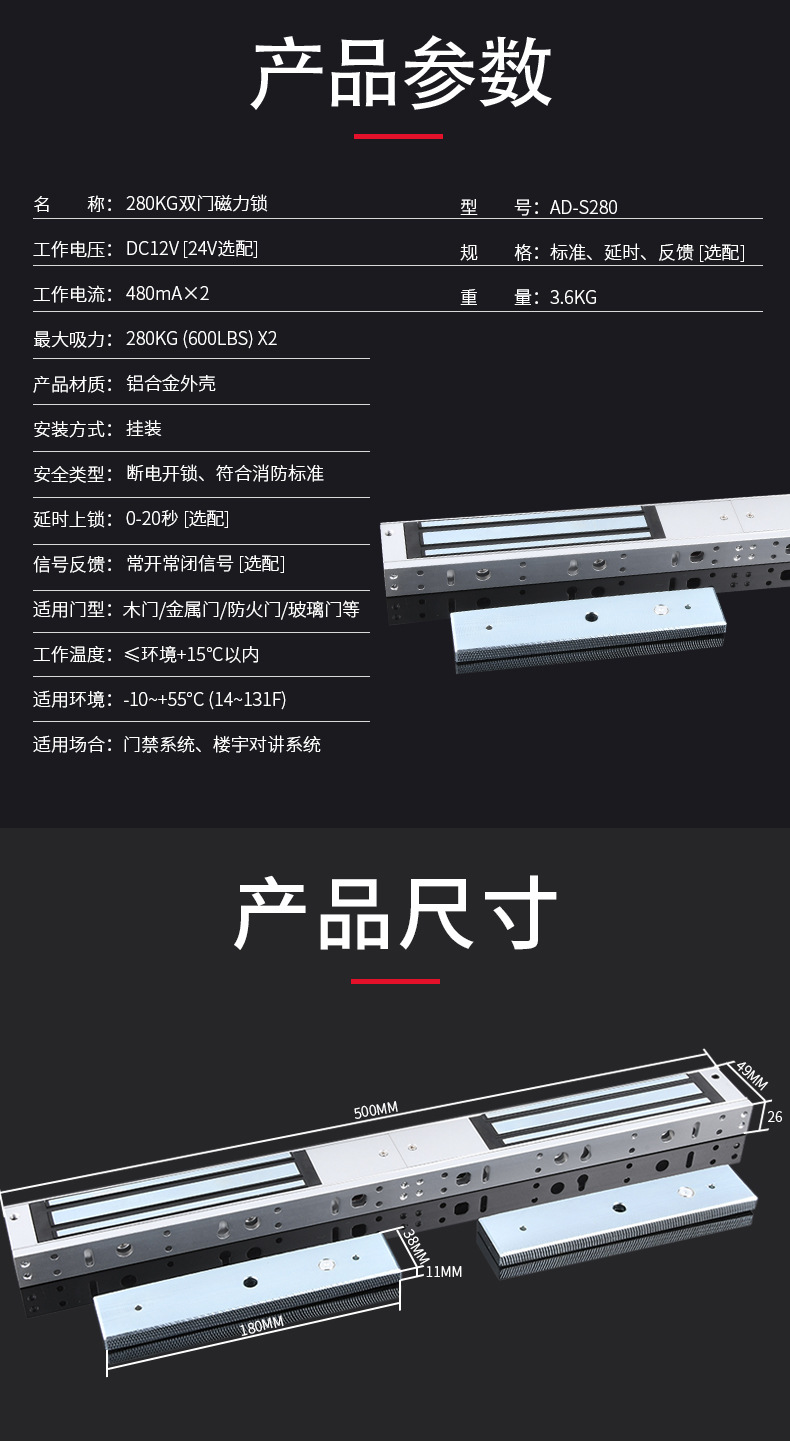 产品参数

名　　称：280KG双门磁力锁

工作电压：DC12V [24V选配]

工作电流：480mA×2

最大吸力：280KG (600LBS) X2

产品材质：铝合金外壳

安装方式：挂装

安全类型：断电开锁、符合消防标准

延时上锁：0-20秒 [选配]

信号反馈：常开常闭信号 [选配]

适用门型：木门/金属门/防火门/玻璃门等

工作温度：≤环境+15℃以内

适用环境：-10~+55°C (14~131F)

适用场合：门禁系统、楼宇对讲系统

型　　号：AD-S280

规　　格：标准、延时、反馈 [选配]

重　　量：3.6KG

产品尺寸

500MM

49MM

26

38MM

11MM

180MM