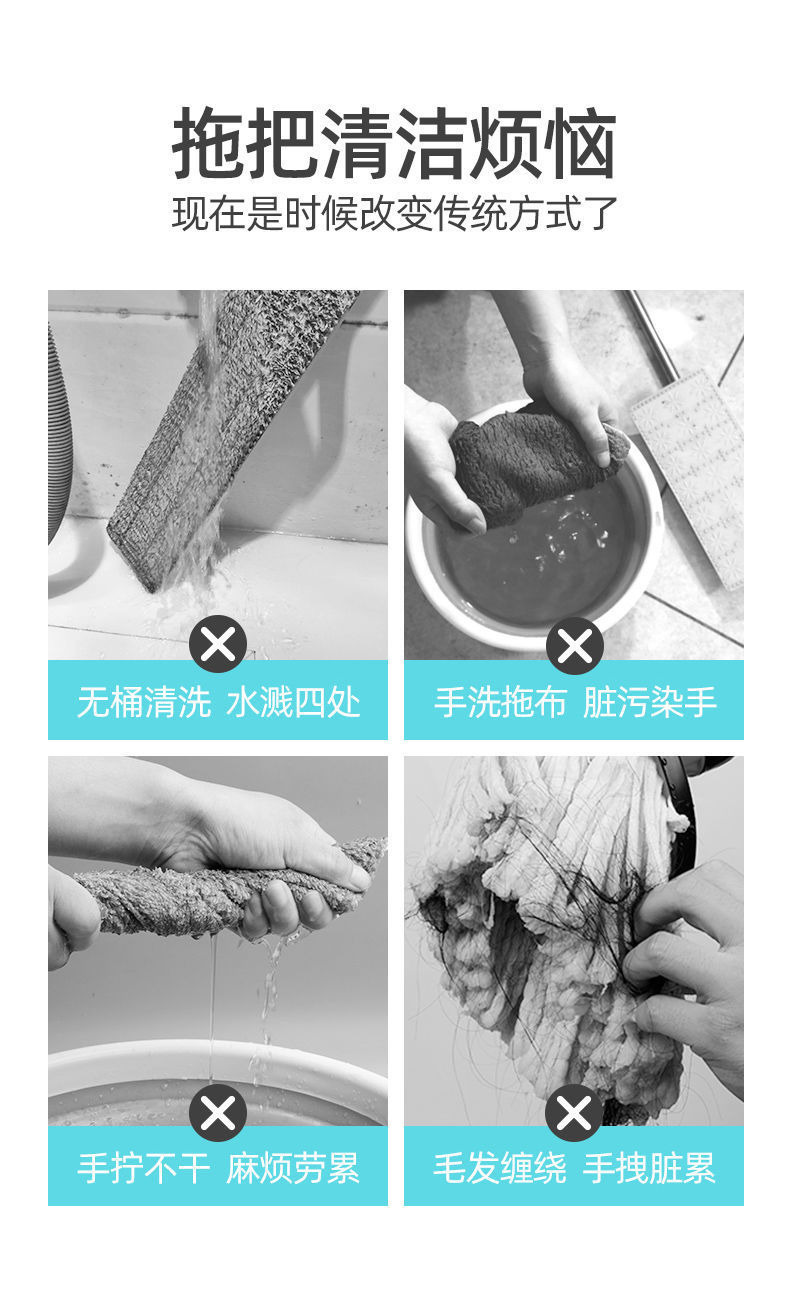 拖把清洁烦恼

现在是时候改变传统方式了

无桶清洗 水溅四处

手洗拖布 脏污染手

手拧不干 麻烦劳累

毛发缠绕 手拽脏累